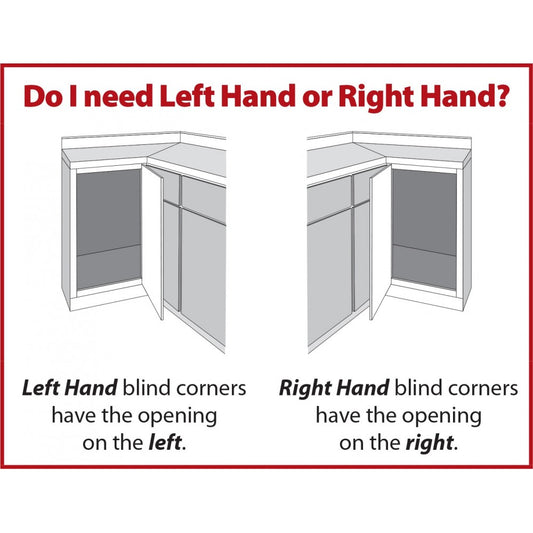 Do I need Left Hand or Right Hand?

Left Hand blind corners have the opening on the left.

Right Hand blind corners have the opening on the right.