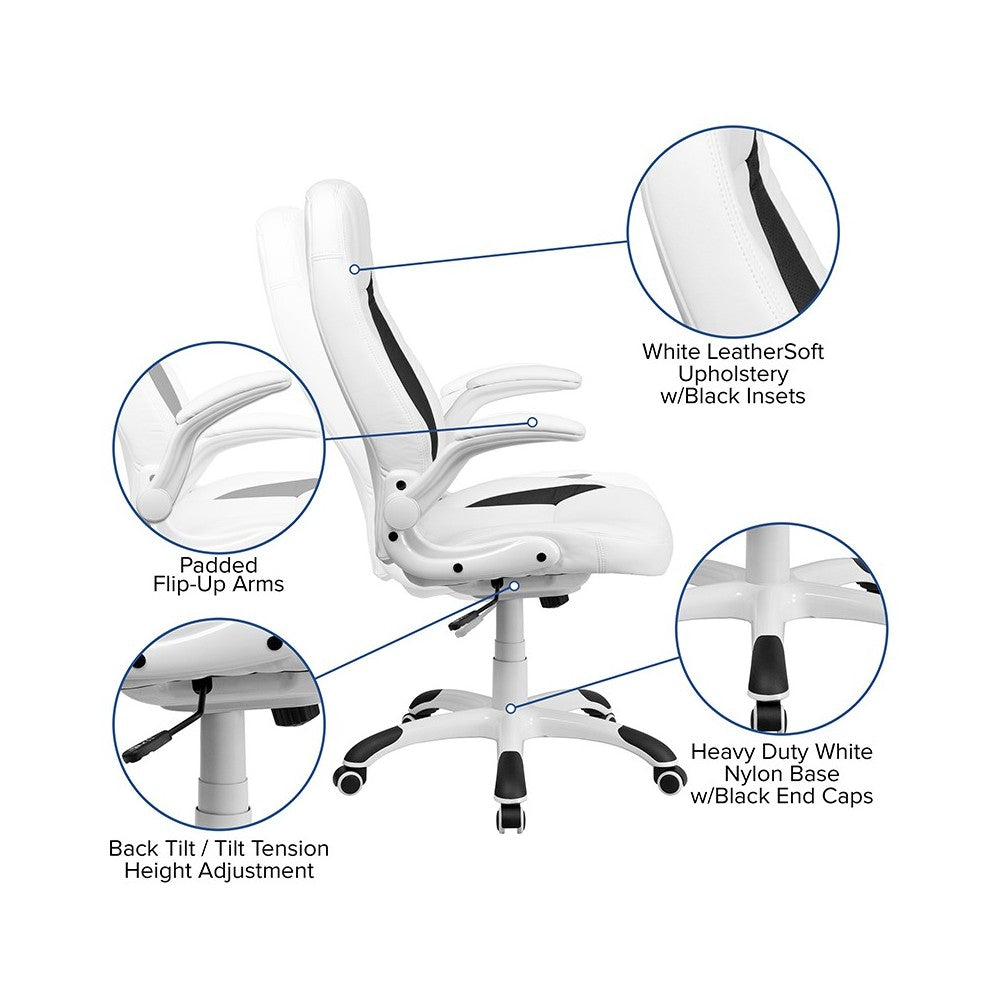 White LeatherSoft Upholstery w/Black Insets

Padded Flip-Up Arms

Heavy Duty White Nylon Base w/Black End Caps

Back Tilt / Tilt Tension Height Adjustment