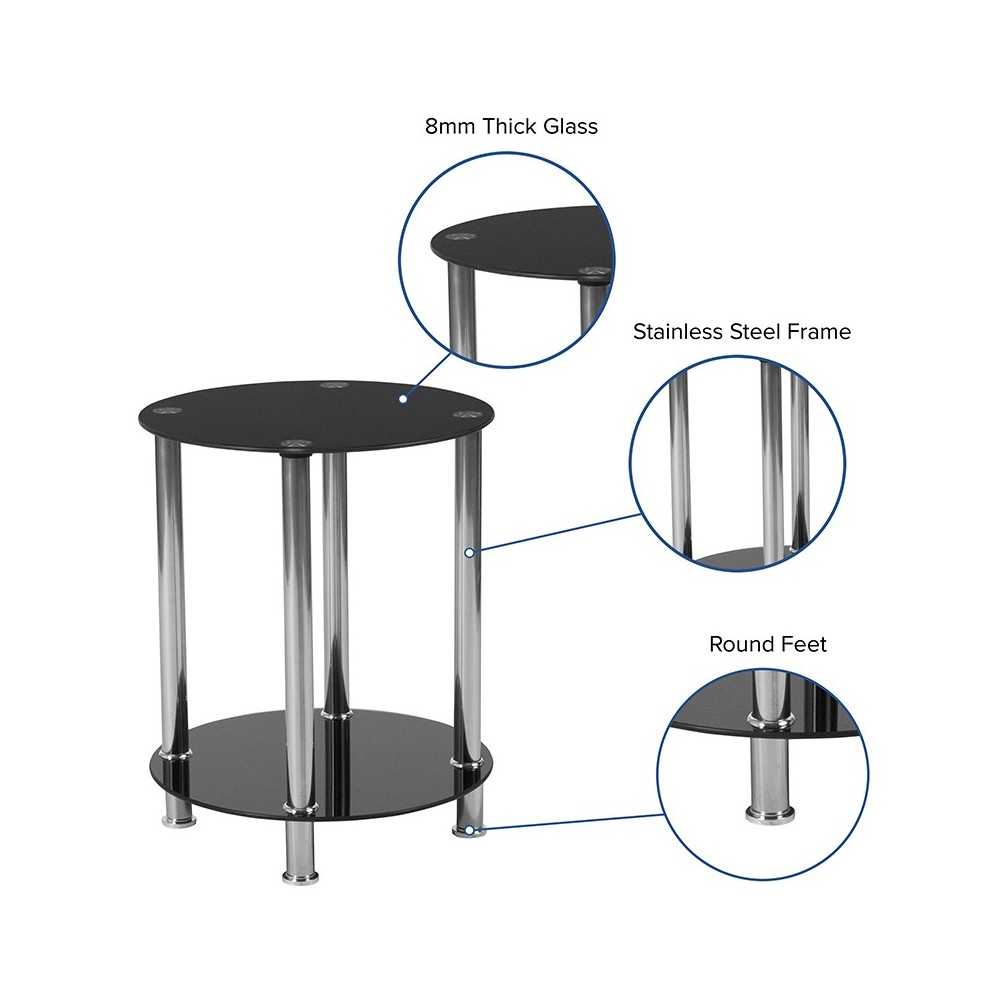 8mm Thick Glass

Stainless Steel Frame

Round Feet