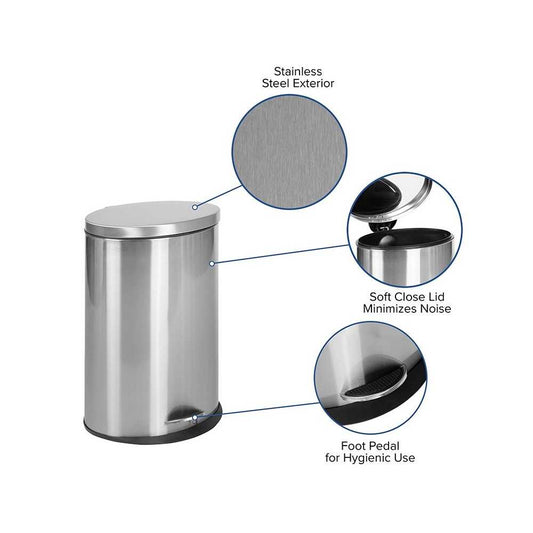 Stainless Steel Exterior

Soft Close Lid Minimizes Noise

Foot Pedal for Hygienic Use