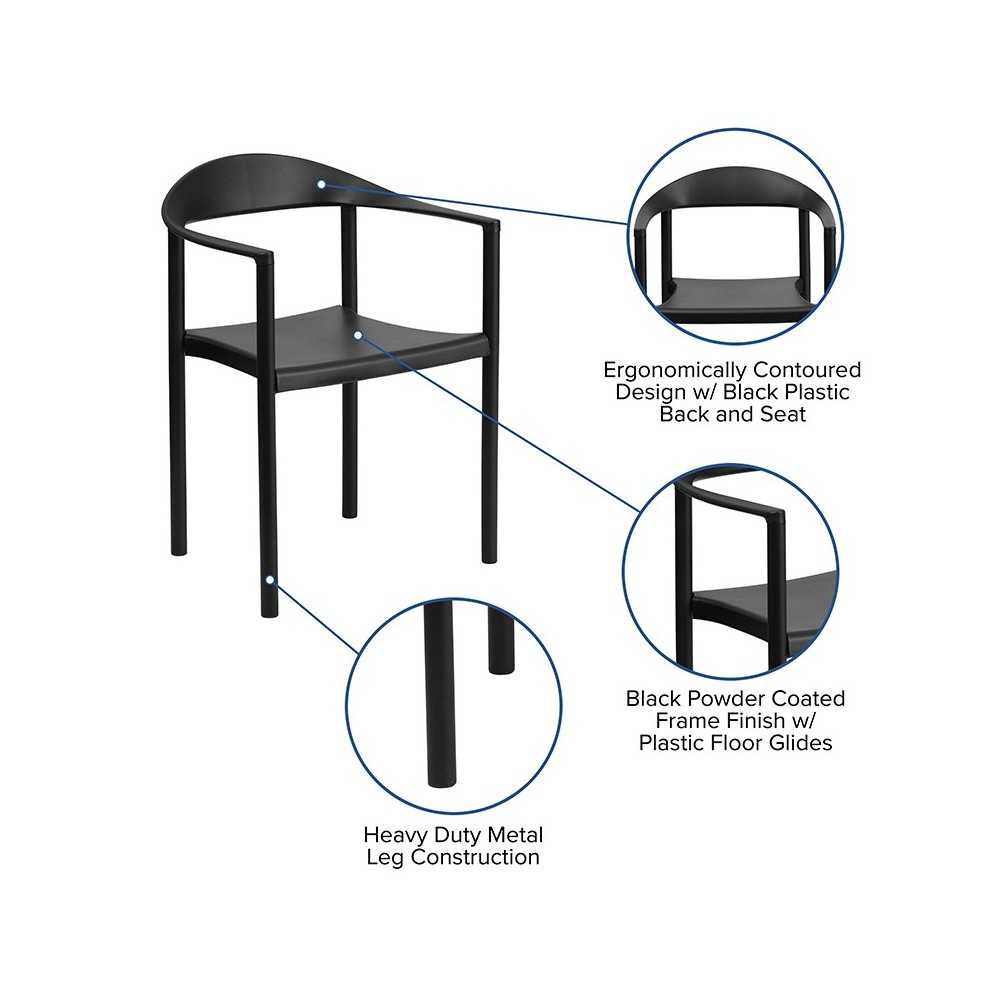 Ergonomically Contoured Design w/ Black Plastic Back and Seat

Black Powder Coated Frame Finish w/ Plastic Floor Glides

Heavy Duty Metal Leg Construction