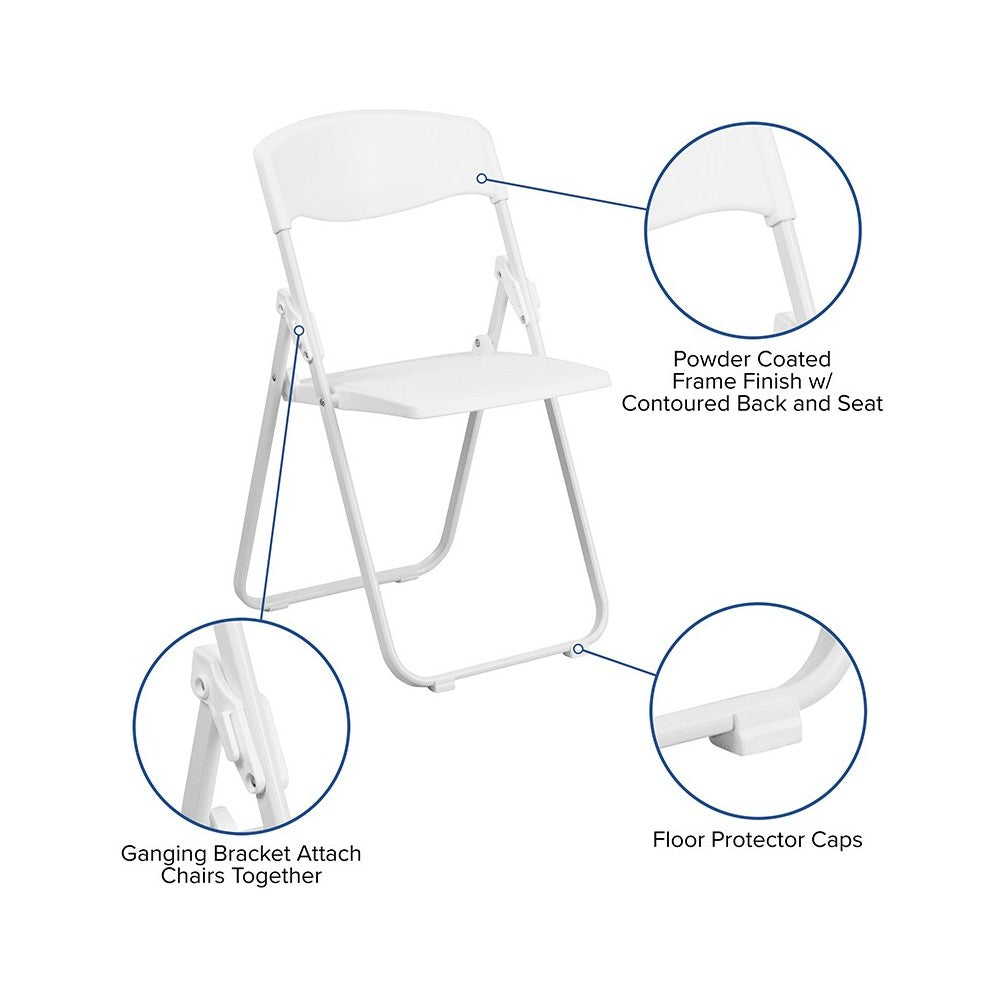 Powder Coated Frame Finish w/ Contoured Back and Seat

Ganging Bracket Attach Chairs Together

Floor Protector Caps