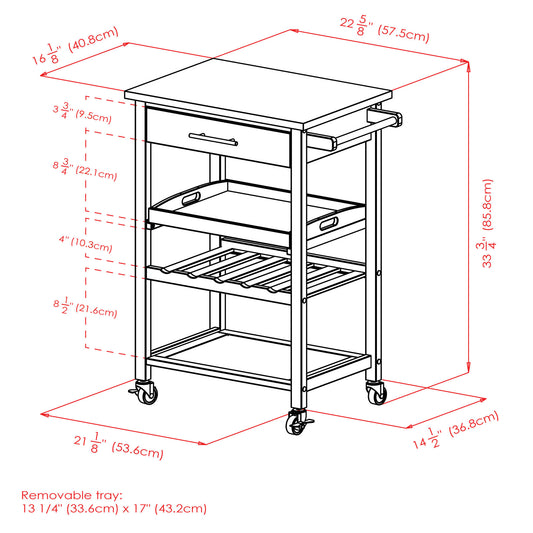 $16\frac{1}{8}$" (40.8cm)

$22\frac{5}{8}$" (57.5cm)

$3\frac{3}{4}$" (9.5cm)

$8\frac{3}{4}$" (22.1cm)

4" (10.3cm)

$8\frac{1}{2}$" (21.6cm)

$33\frac{3}{4}$" (85.8cm)

$21\frac{1}{8}$" (53.6cm)

$14\frac{1}{2}$" (36.8cm)

Removable tray:
13 1/4" (33.6cm) x 17" (43.2cm)