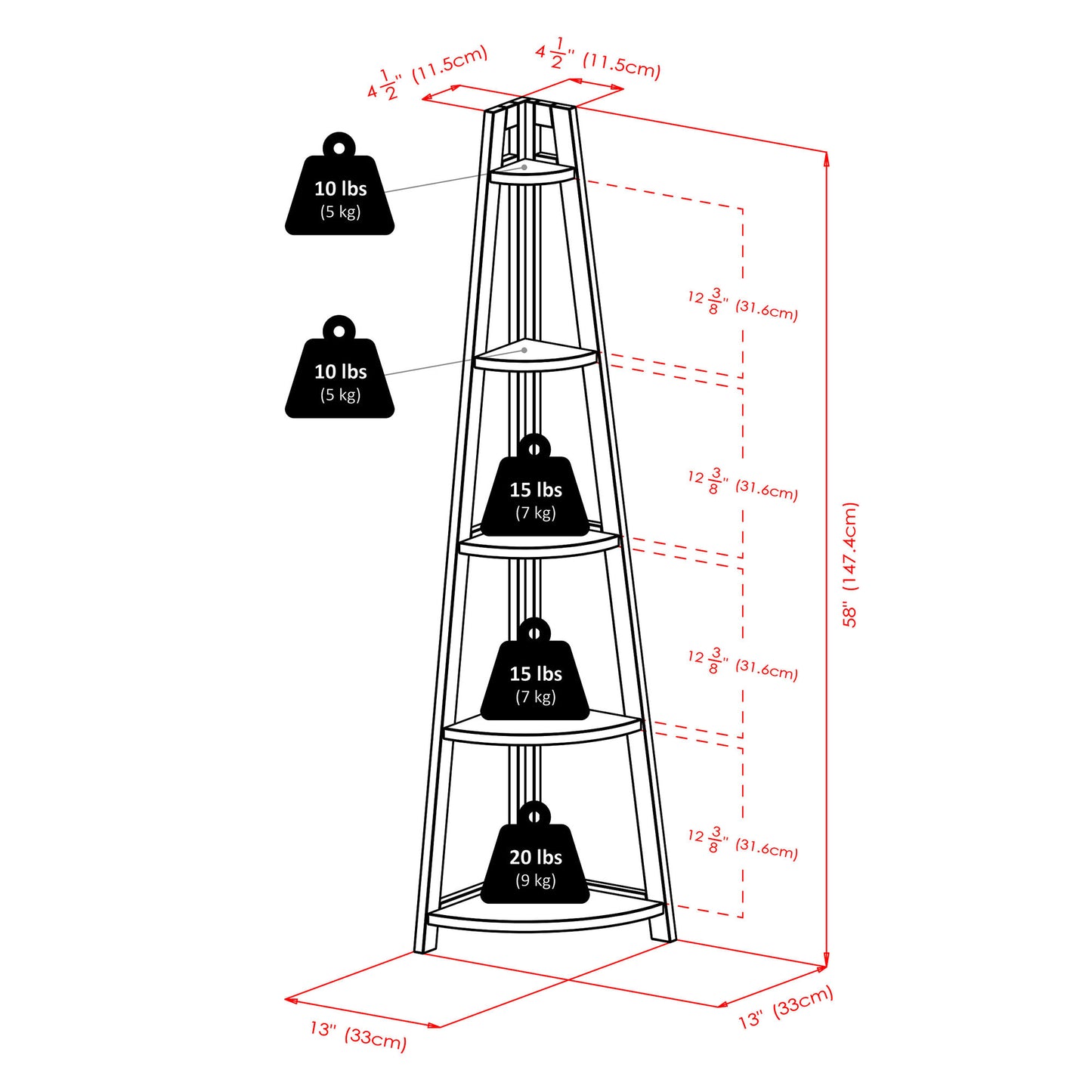 $4\frac{1}{2}$" (11.5cm)

$4\frac{1}{2}$" (11.5cm)

10 lbs
(5 kg)

10 lbs
(5 kg)

15 lbs
(7 kg)

15 lbs
(7 kg)

20 lbs
(9 kg)

$12\frac{3}{8}$" (31.6cm)

$12\frac{3}{8}$" (31.6cm)

$12\frac{3}{8}$" (31.6cm)

$12\frac{3}{8}$" (31.6cm)

58" (147.4cm)

13" (33cm)

13" (33cm)