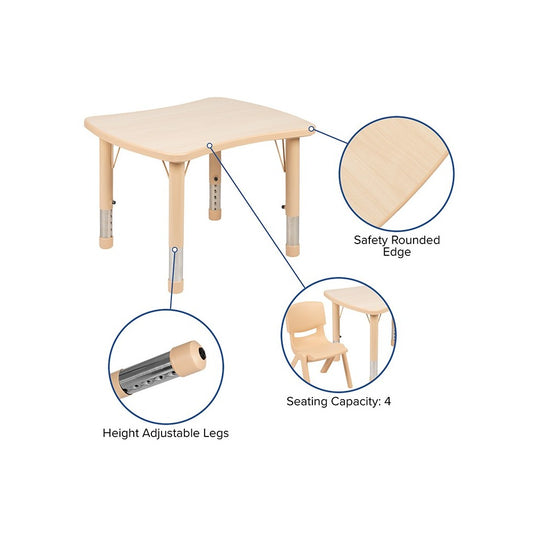 Safety Rounded Edge

Seating Capacity: 4

Height Adjustable Legs