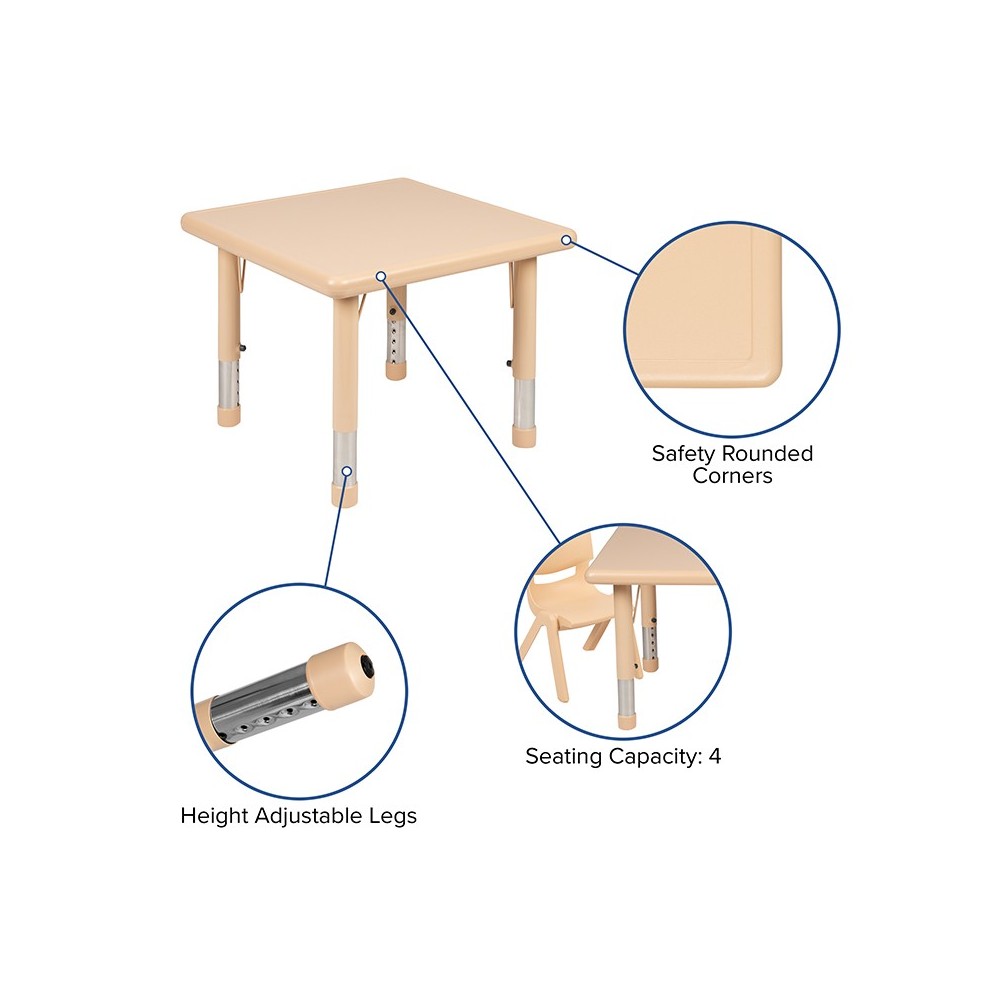 Safety Rounded Corners

Seating Capacity: 4

Height Adjustable Legs