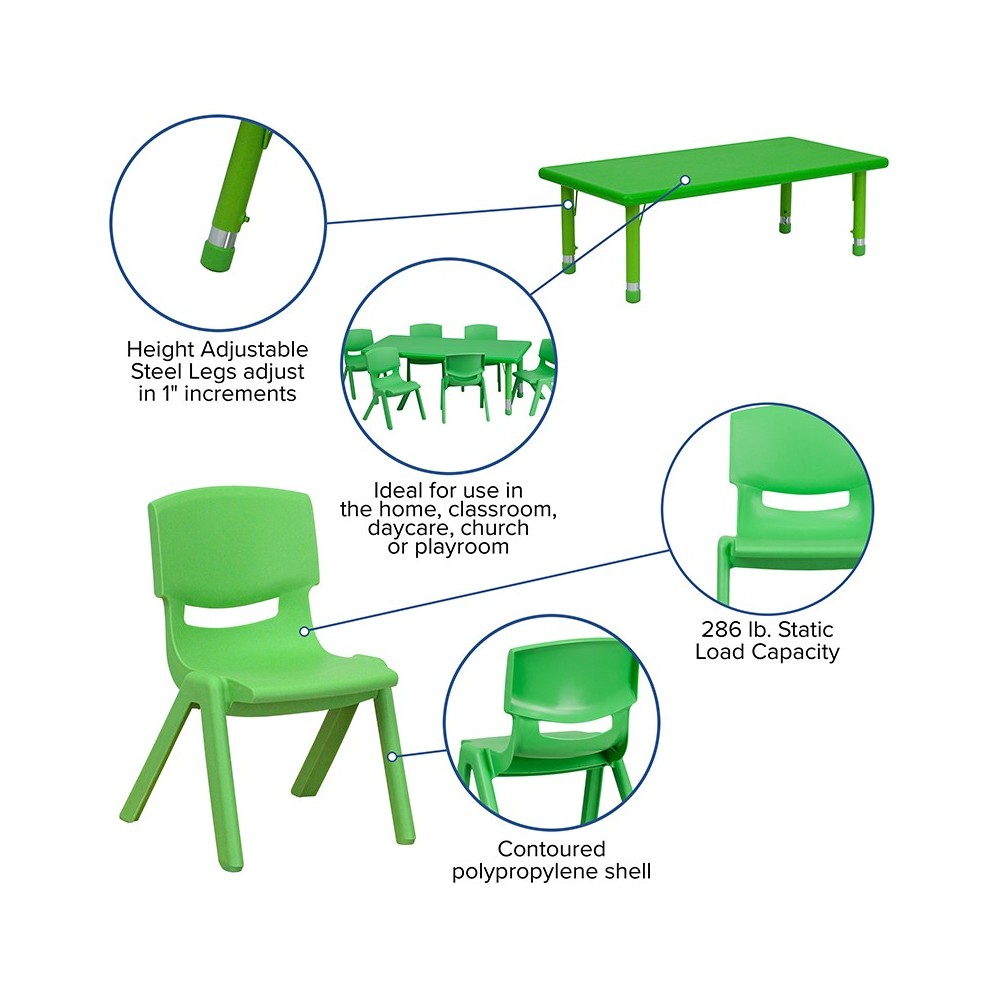 Height Adjustable Steel Legs adjust in 1" increments

Ideal for use in the home, classroom, daycare, church or playroom

286 lb. Static Load Capacity

Contoured polypropylene shell