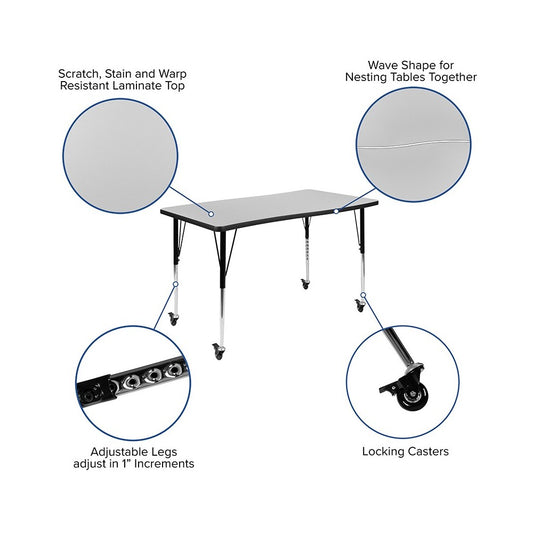 Scratch, Stain and Warp Resistant Laminate Top

Wave Shape for Nesting Tables Together

Adjustable Legs adjust in 1" Increments

Locking Casters