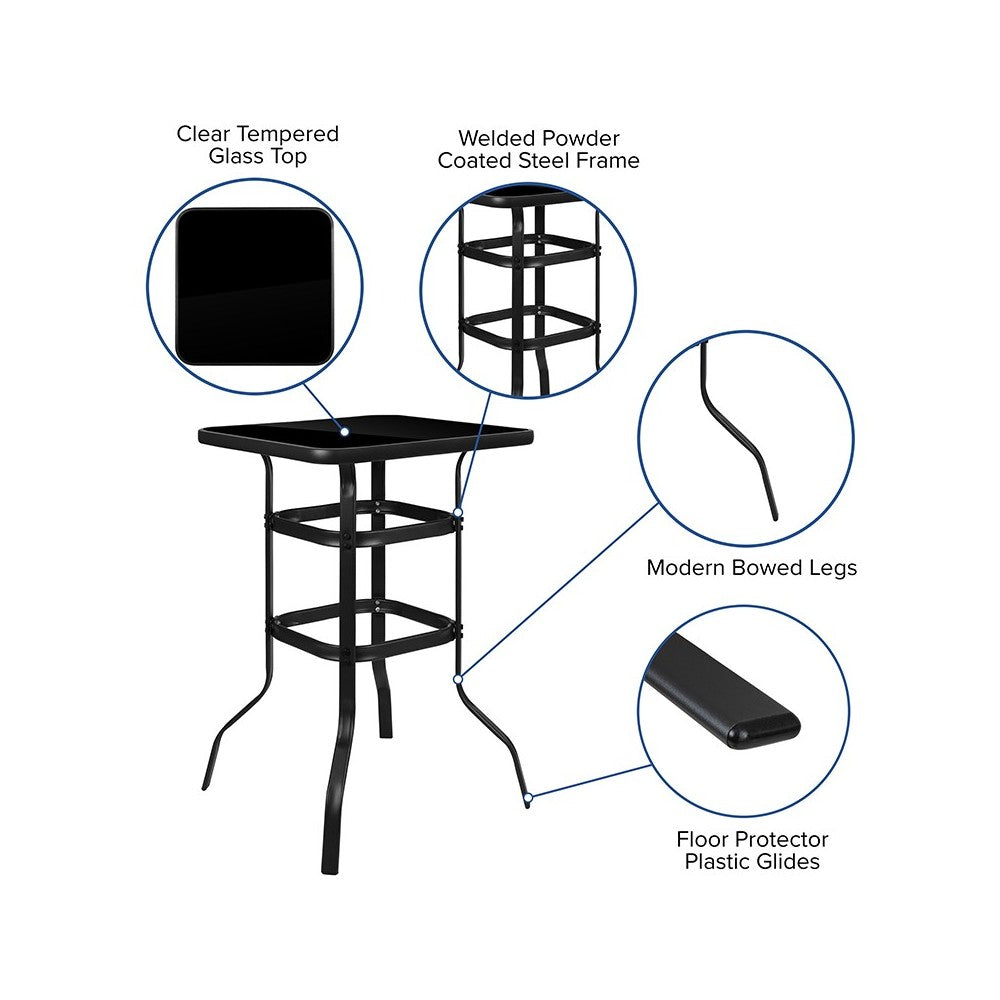 Clear Tempered Glass Top

Welded Powder Coated Steel Frame

Modern Bowed Legs

Floor Protector Plastic Glides