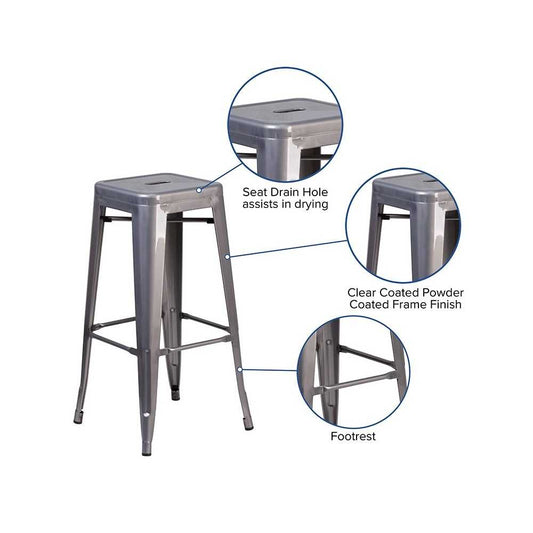 Seat Drain Hole
assists in drying

Clear Coated Powder
Coated Frame Finish

Footrest