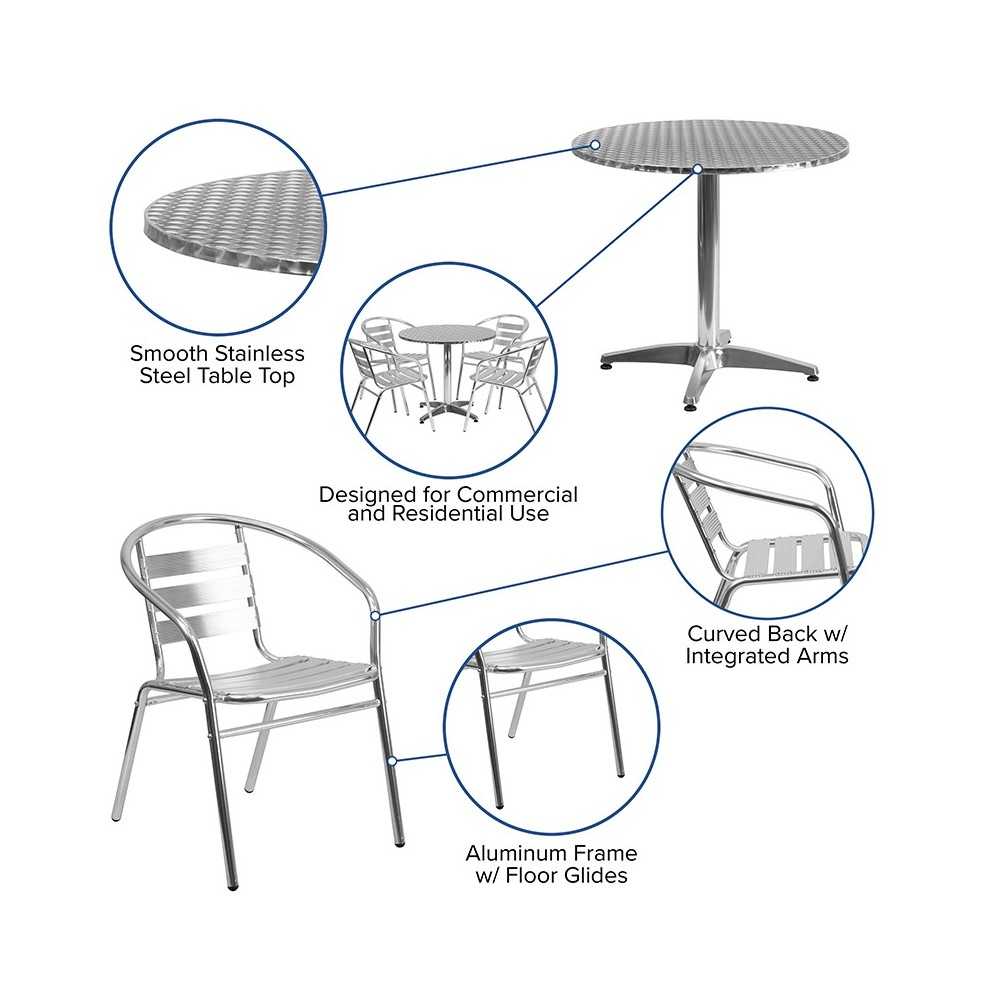 Smooth Stainless Steel Table Top

Designed for Commercial and Residential Use

Curved Back w/ Integrated Arms

Aluminum Frame w/ Floor Glides