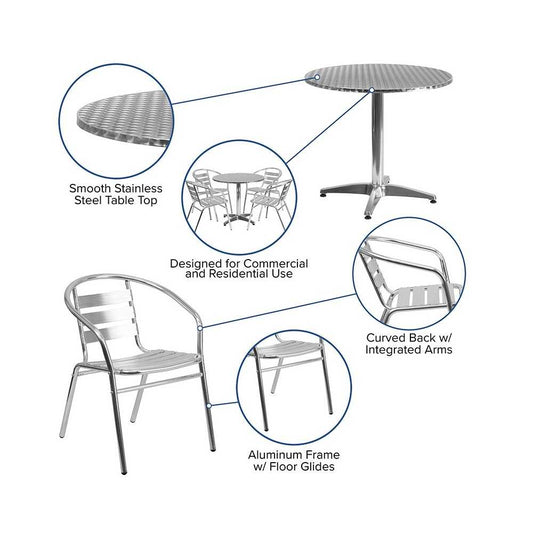 Smooth Stainless Steel Table Top

Designed for Commercial and Residential Use

Curved Back w/ Integrated Arms

Aluminum Frame w/ Floor Glides