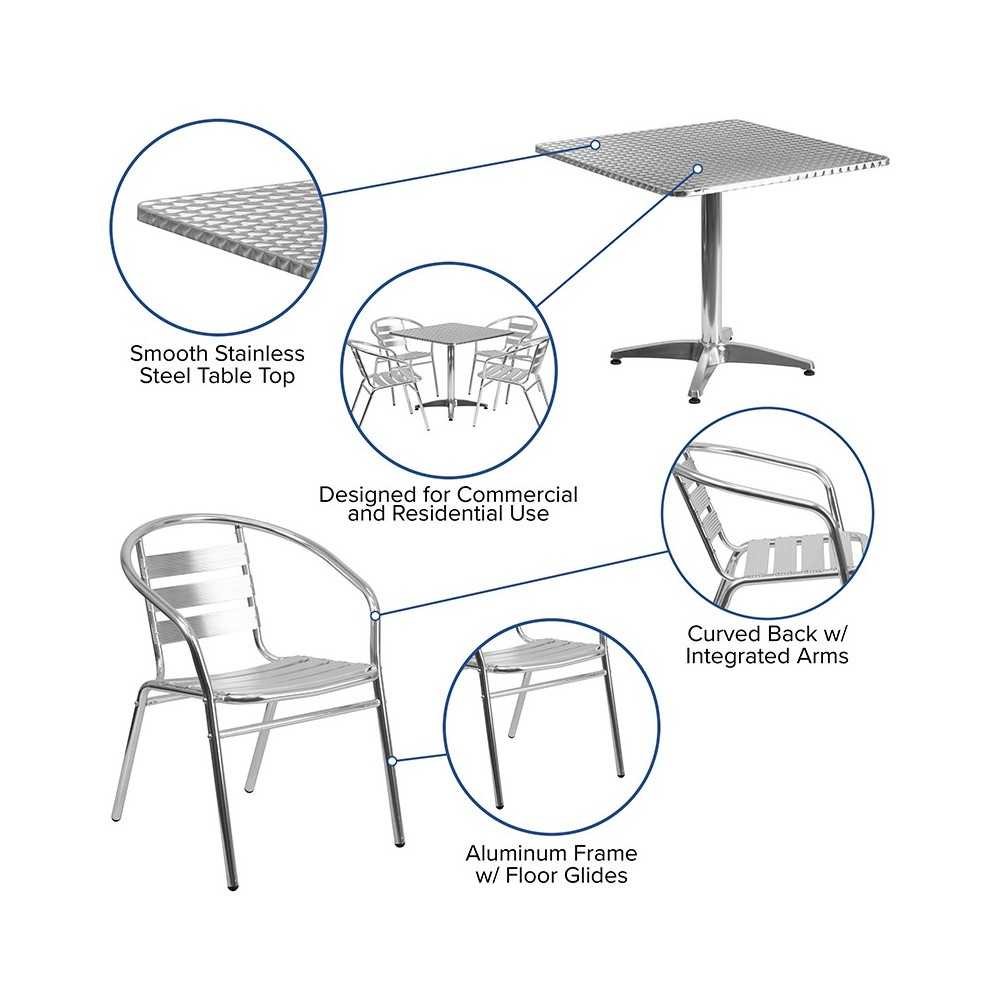 Smooth Stainless Steel Table Top

Designed for Commercial and Residential Use

Curved Back w/ Integrated Arms

Aluminum Frame w/ Floor Glides