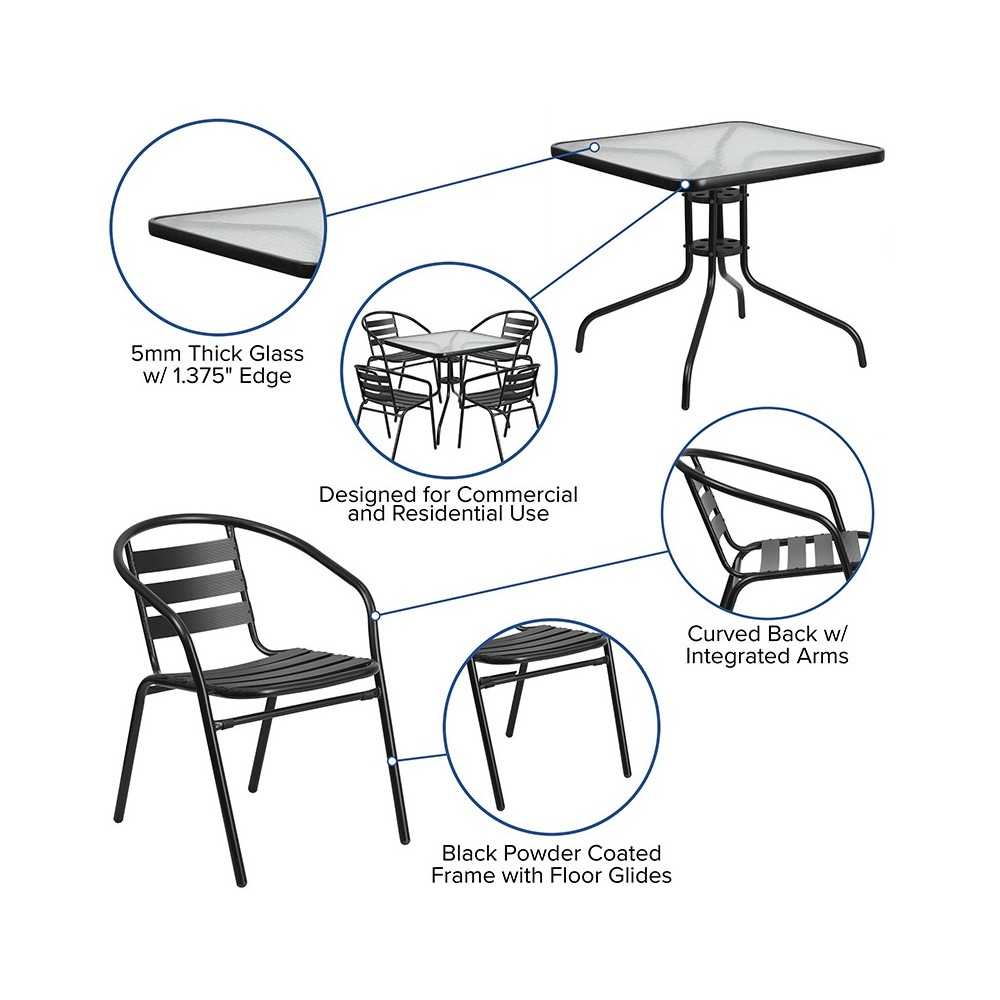 5mm Thick Glass w/ 1.375" Edge

Designed for Commercial and Residential Use

Curved Back w/ Integrated Arms

Black Powder Coated Frame with Floor Glides