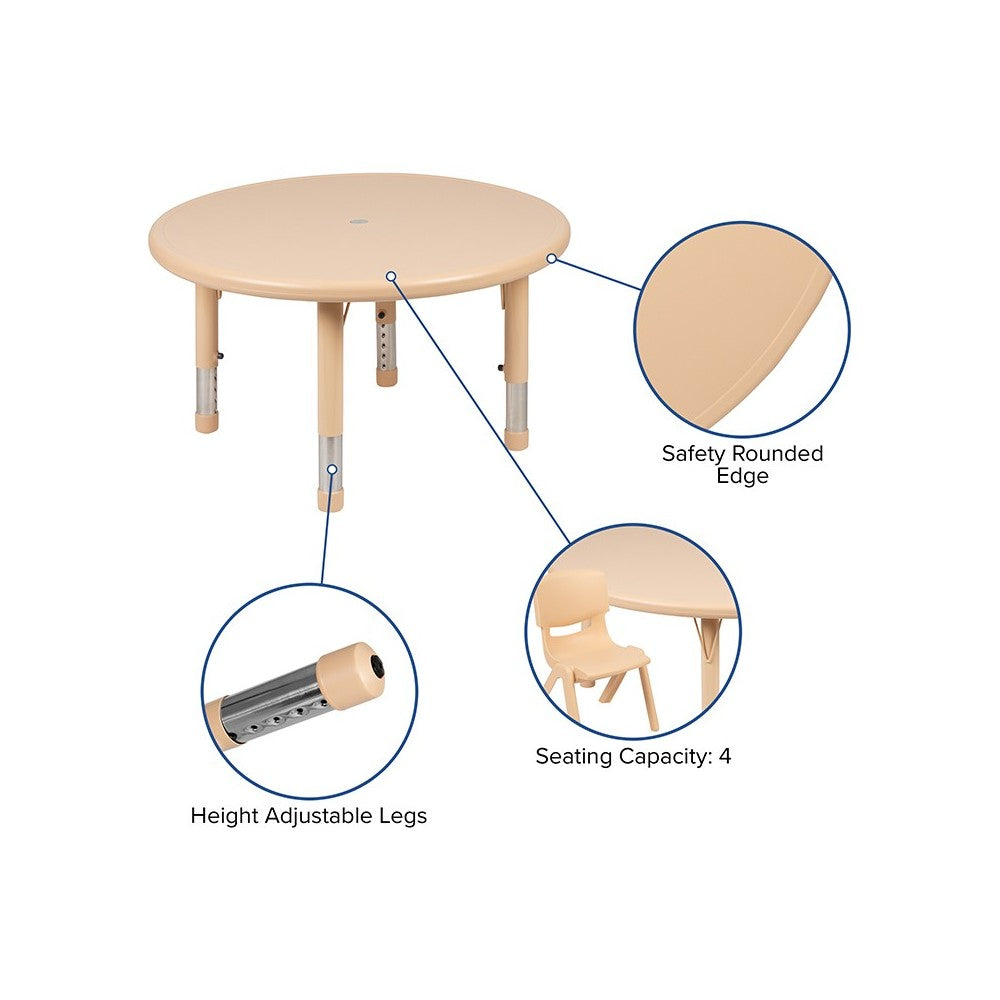 Safety Rounded Edge

Seating Capacity: 4

Height Adjustable Legs