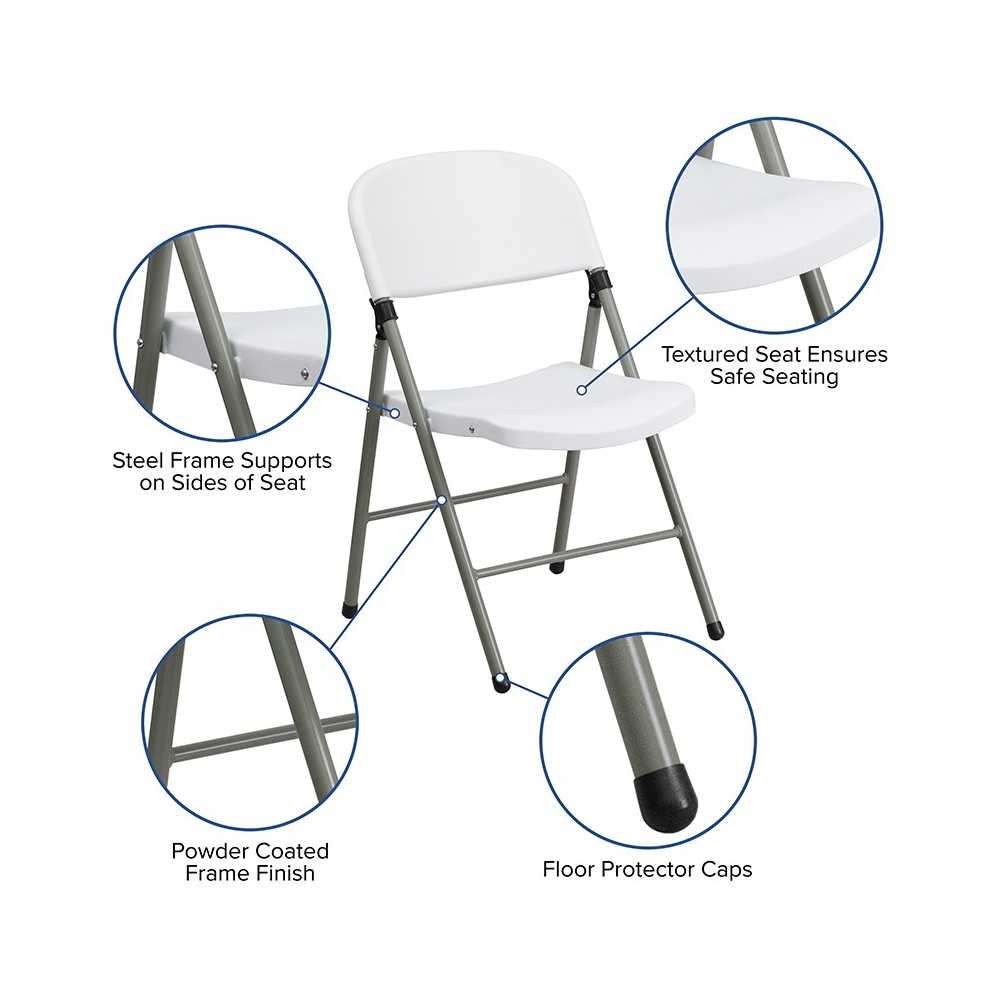 Textured Seat Ensures Safe Seating

Steel Frame Supports on Sides of Seat

Powder Coated Frame Finish

Floor Protector Caps