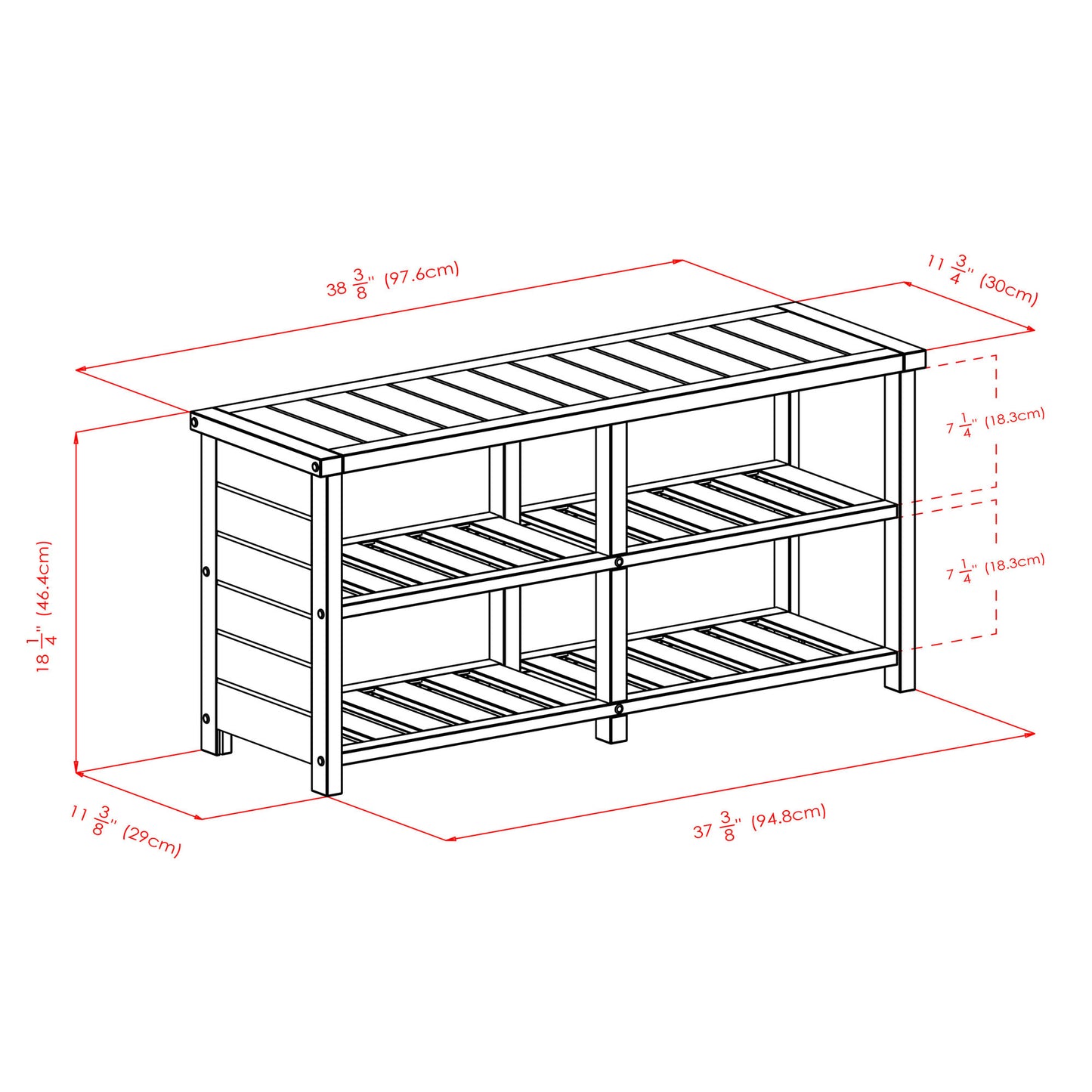 $38\frac{3}{8}$" (97.6cm)

$11\frac{3}{4}$" (30cm)

$7\frac{1}{4}$" (18.3cm)

$7\frac{1}{4}$" (18.3cm)

$18\frac{1}{4}$" (46.4cm)

$11\frac{3}{8}$" (29cm)

$37\frac{3}{8}$" (94.8cm)