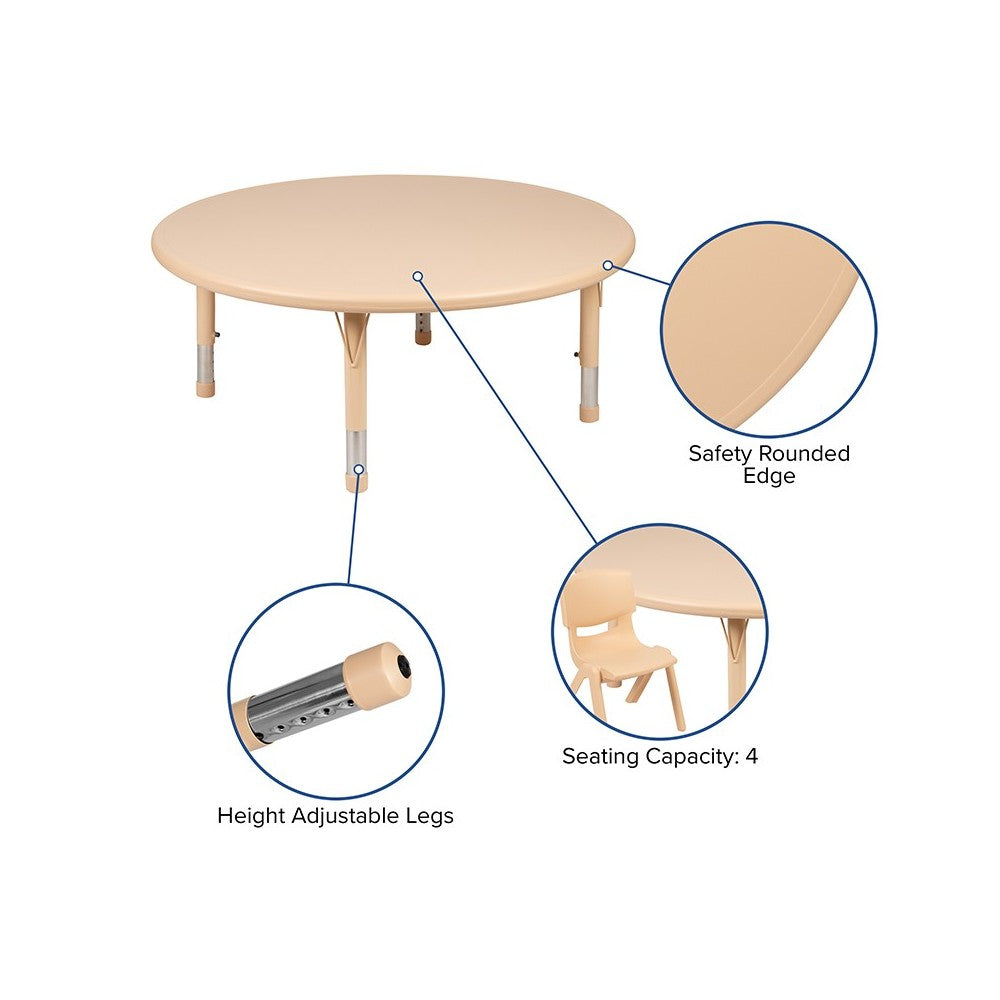 Safety Rounded Edge

Seating Capacity: 4

Height Adjustable Legs