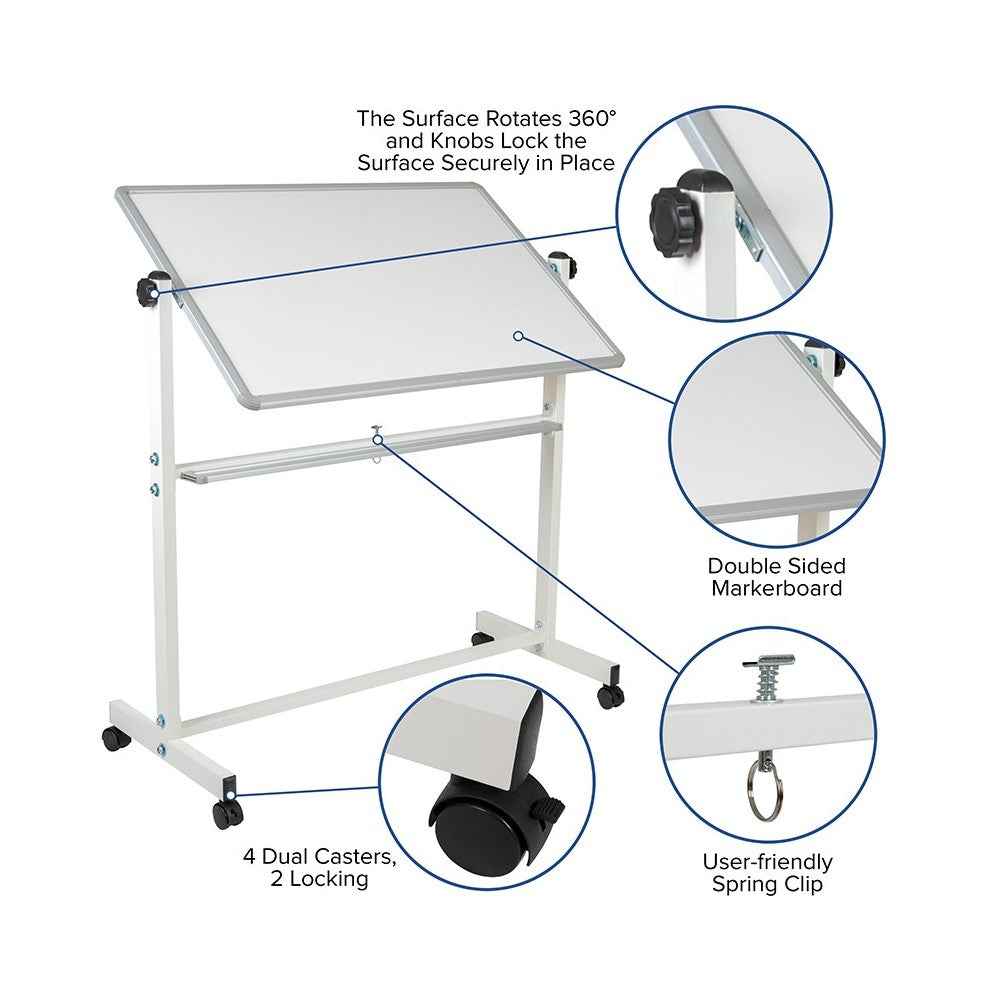 The Surface Rotates 360° and Knobs Lock the Surface Securely in Place

Double Sided Markerboard

4 Dual Casters, 2 Locking

User-friendly Spring Clip