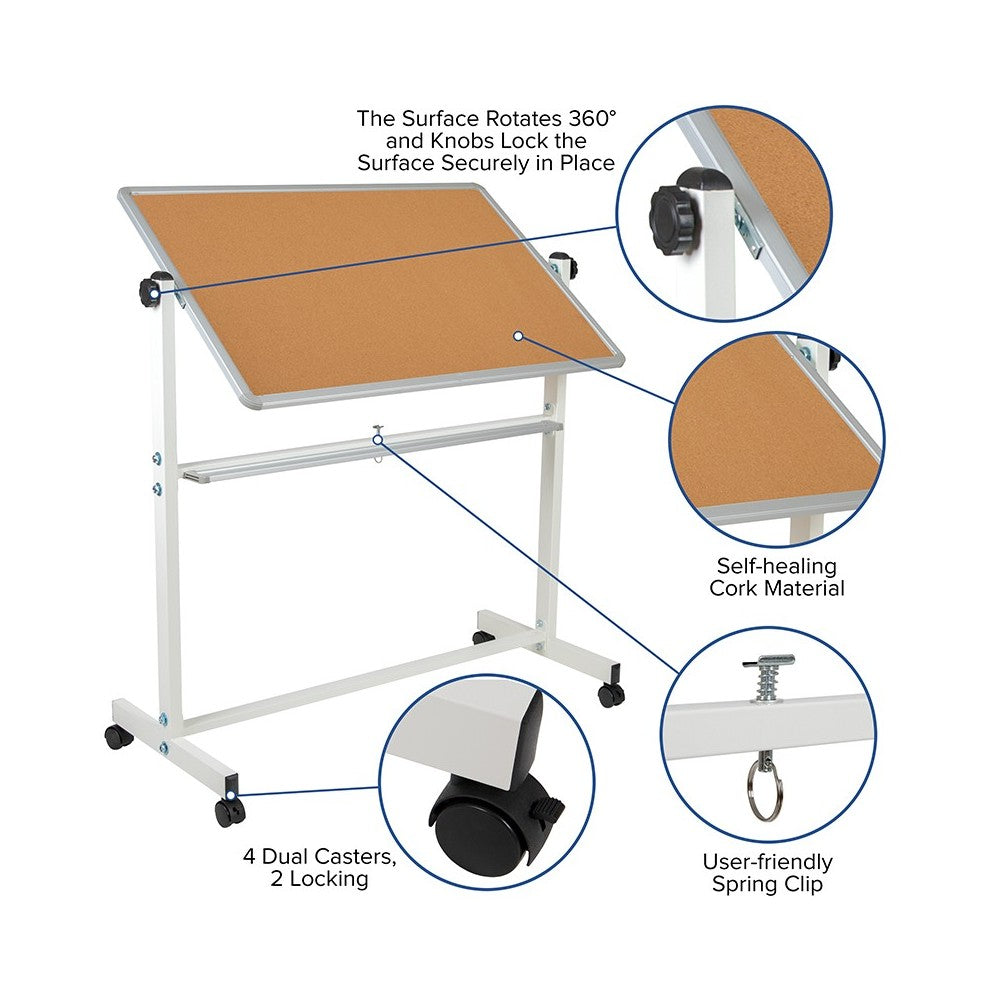 The Surface Rotates 360° and Knobs Lock the Surface Securely in Place

Self-healing Cork Material

4 Dual Casters, 2 Locking

User-friendly Spring Clip