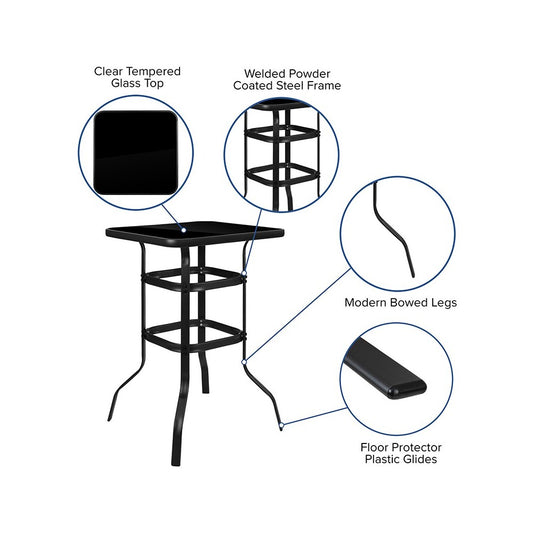 Clear Tempered Glass Top

Welded Powder Coated Steel Frame

Modern Bowed Legs

Floor Protector Plastic Glides