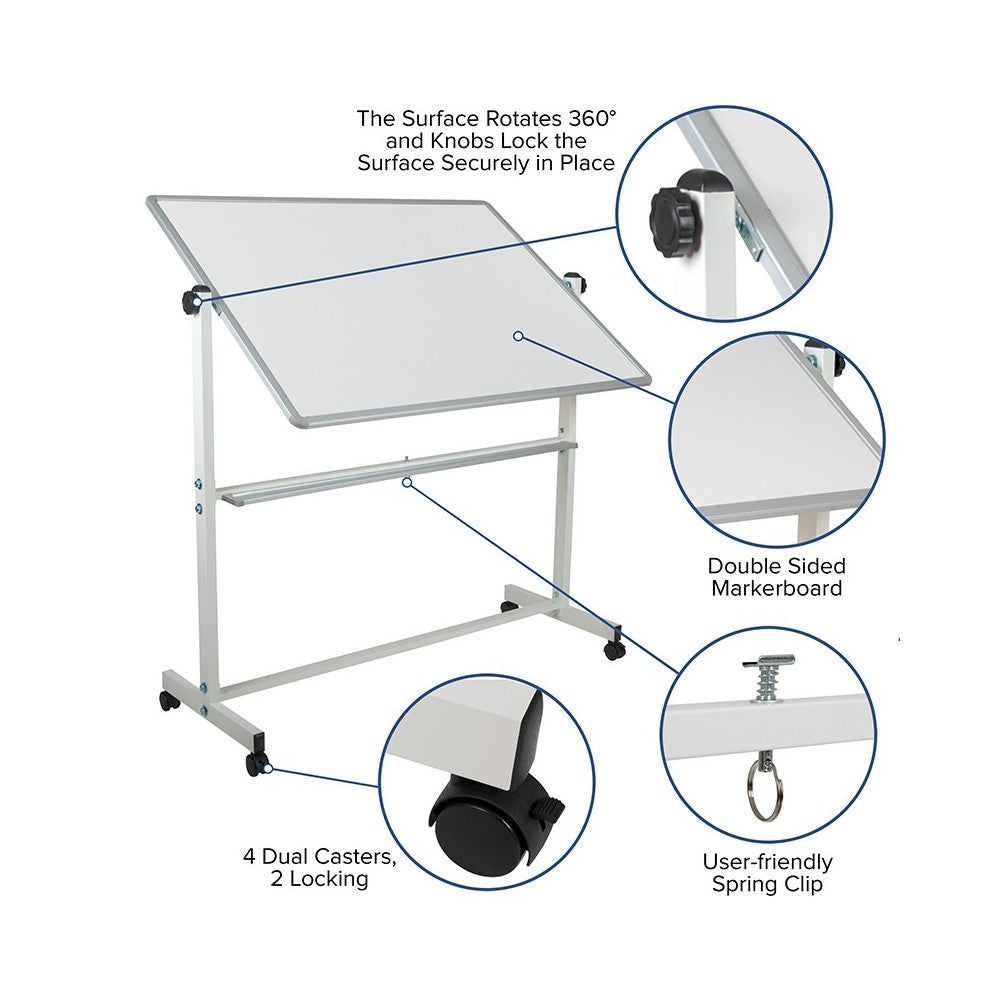 The Surface Rotates 360° and Knobs Lock the Surface Securely in Place

Double Sided Markerboard

4 Dual Casters, 2 Locking

User-friendly Spring Clip