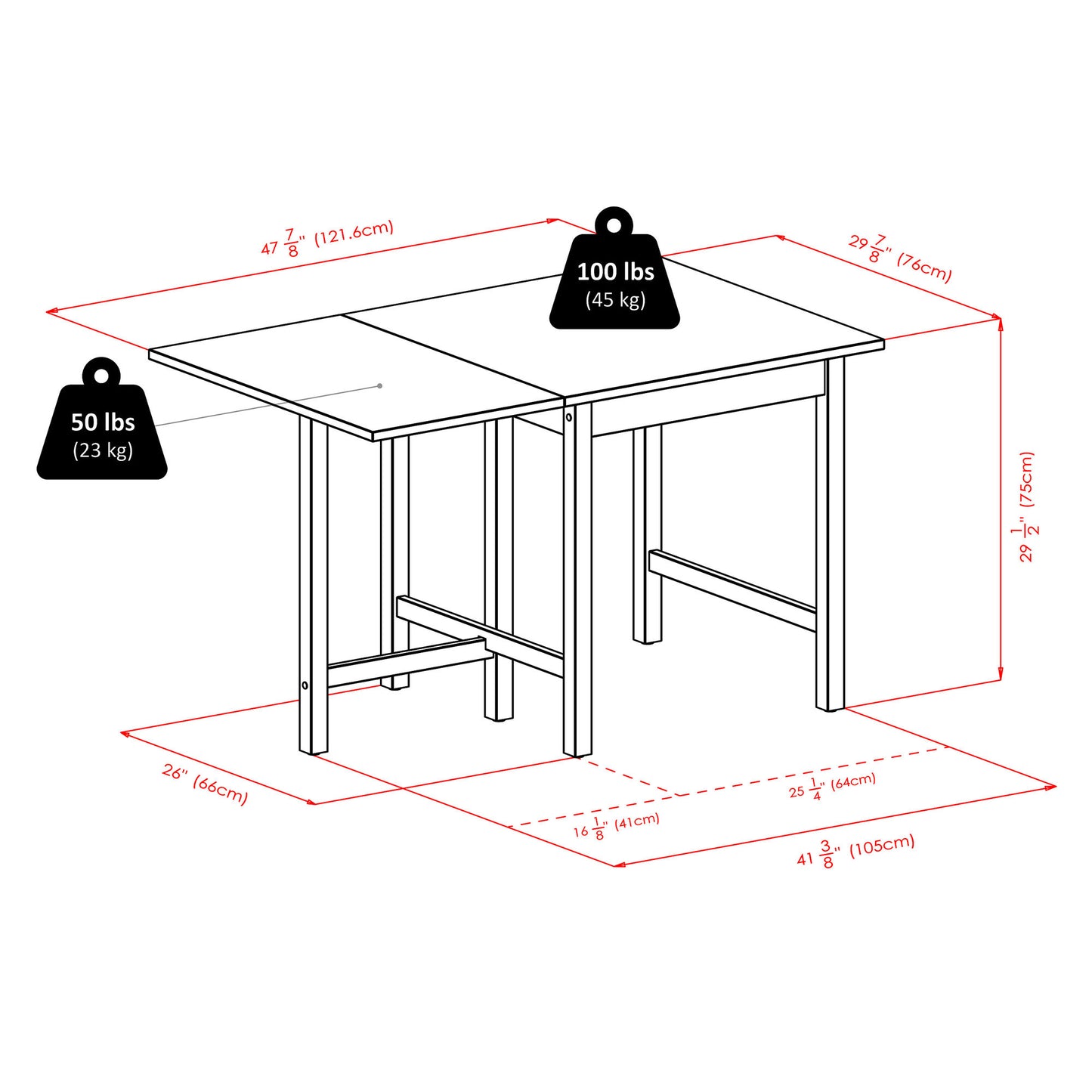 $47\frac{7}{8}$" (121.6cm)

100 lbs
(45 kg)

$29\frac{7}{8}$" (76cm)

50 lbs
(23 kg)

$29\frac{1}{2}$" (75cm)

26" (66cm)

$25\frac{1}{4}$" (64cm)

$16\frac{1}{8}$" (41cm)

$41\frac{3}{8}$" (105cm)