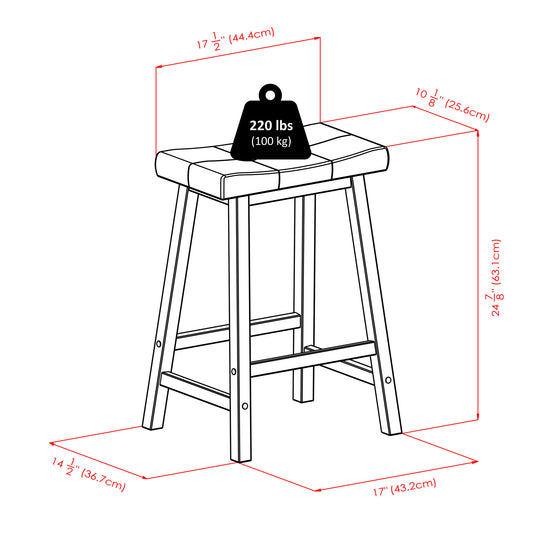 $17\frac{1}{2}$" (44.4cm)

$10\frac{1}{8}$" (25.6cm)

220 lbs
(100 kg)

$24\frac{7}{8}$" (63.1cm)

$14\frac{1}{2}$" (36.7cm)

17" (43.2cm)