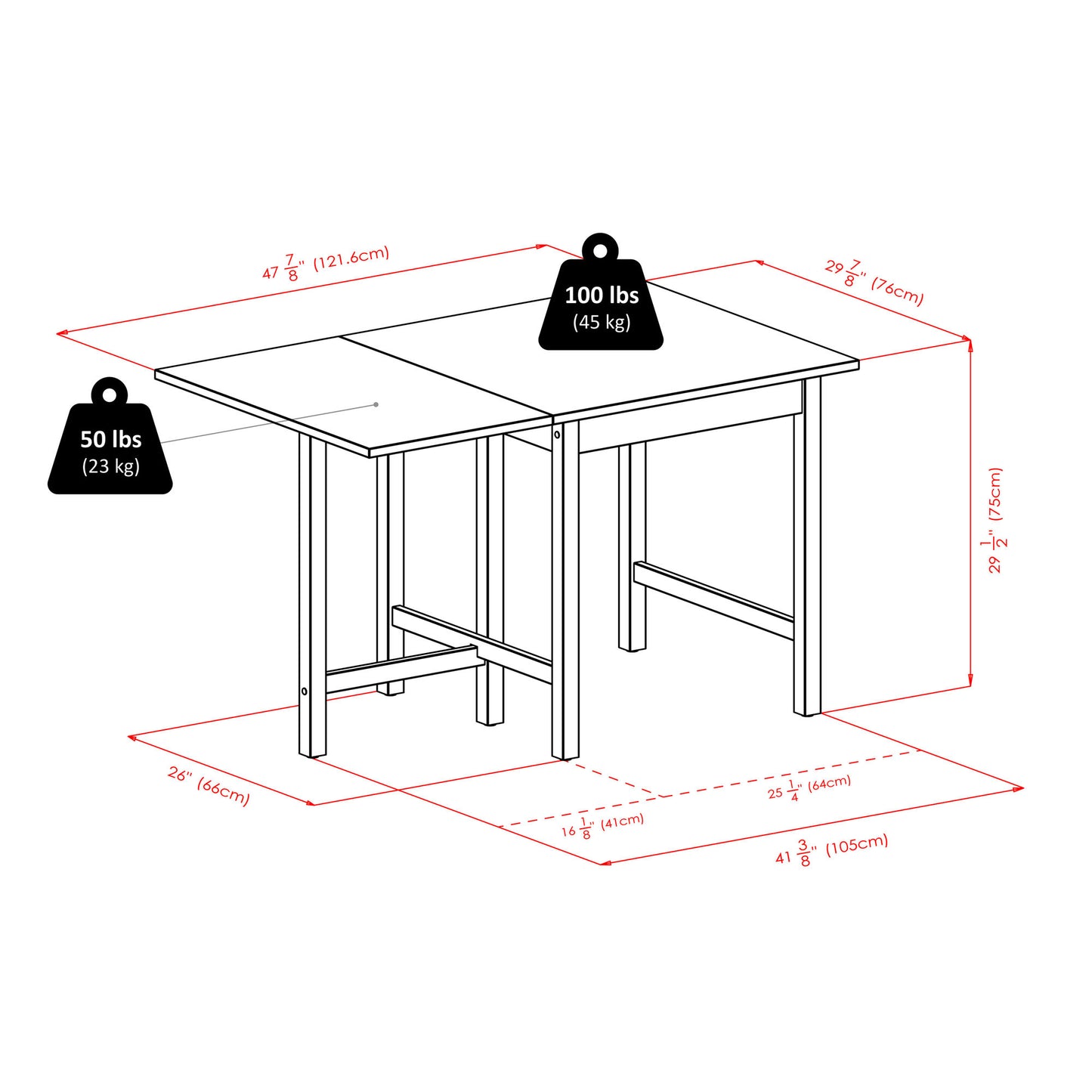 $47\frac{7}{8}$" (121.6cm)

100 lbs
(45 kg)

$29\frac{7}{8}$" (76cm)

50 lbs
(23 kg)

$29\frac{1}{2}$" (75cm)

26" (66cm)

$25\frac{1}{4}$" (64cm)

$16\frac{1}{8}$" (41cm)

$41\frac{3}{8}$" (105cm)