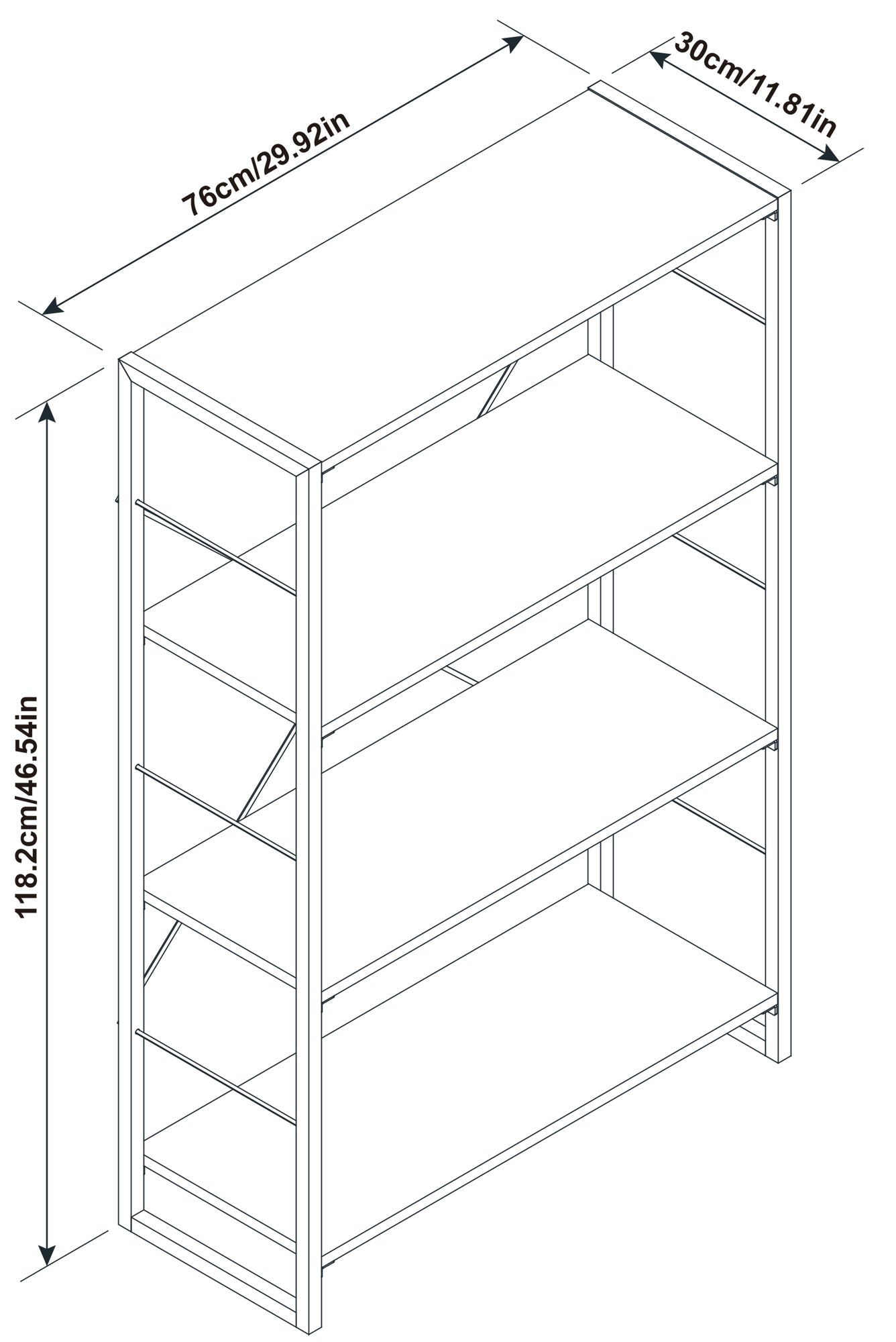 76cm/29.92in

30cm/11.81in

118.2cm/46.54in