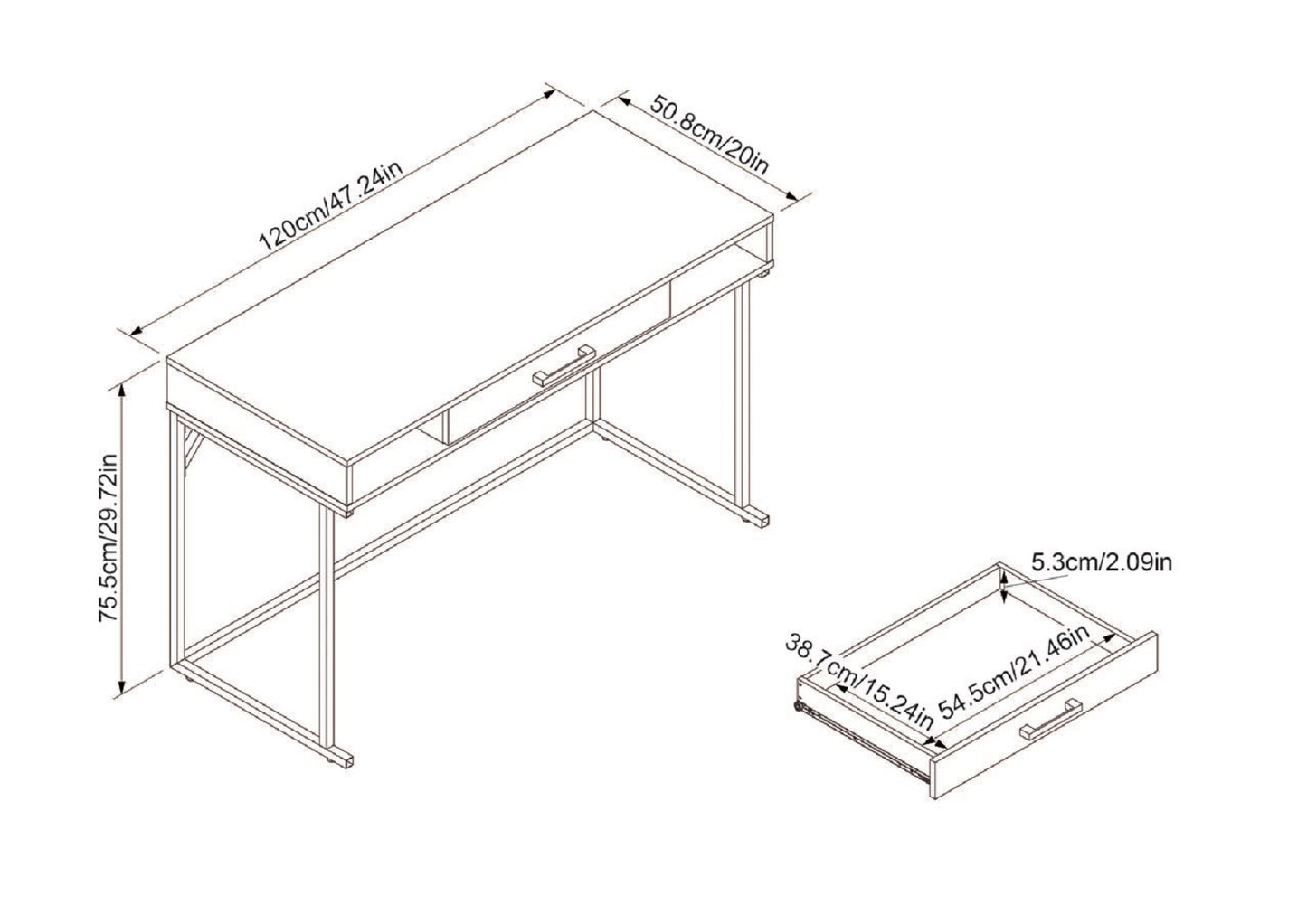 120cm/47.24in

50.8cm/20in

75.5cm/29.72in

5.3cm/2.09in

38.7cm/15.24in

54.5cm/21.46in