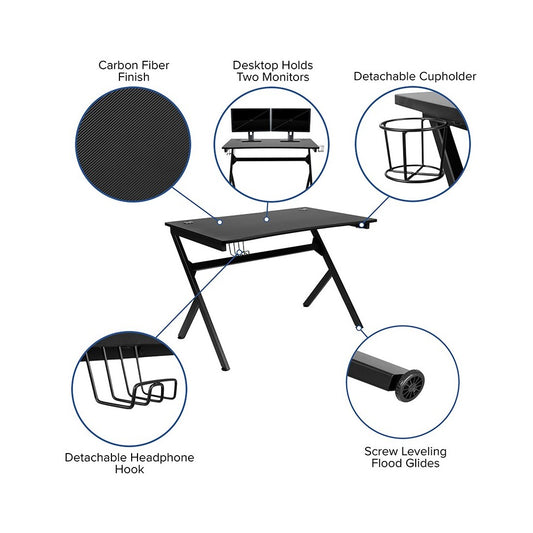 Carbon Fiber Finish

Desktop Holds Two Monitors

Detachable Cupholder

Detachable Headphone Hook

Screw Leveling Flood Glides