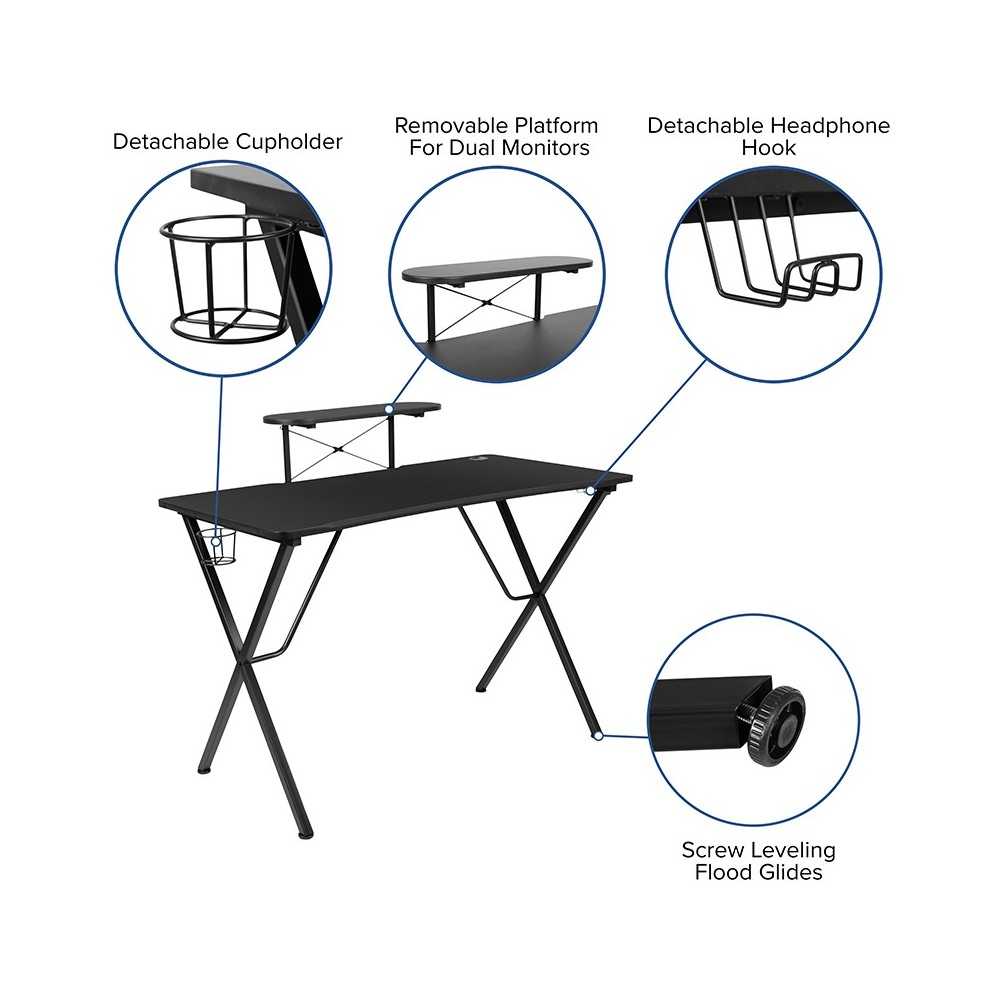 Detachable Cupholder

Removable Platform For Dual Monitors

Detachable Headphone Hook

Screw Leveling Flood Glides