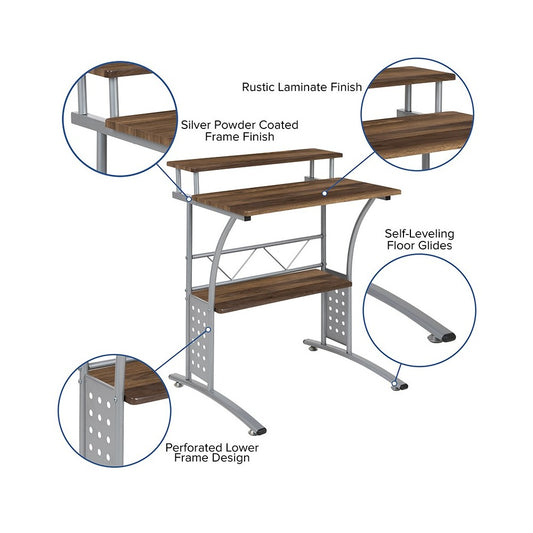 Rustic Laminate Finish

Silver Powder Coated Frame Finish

Self-Leveling Floor Glides

Perforated Lower Frame Design