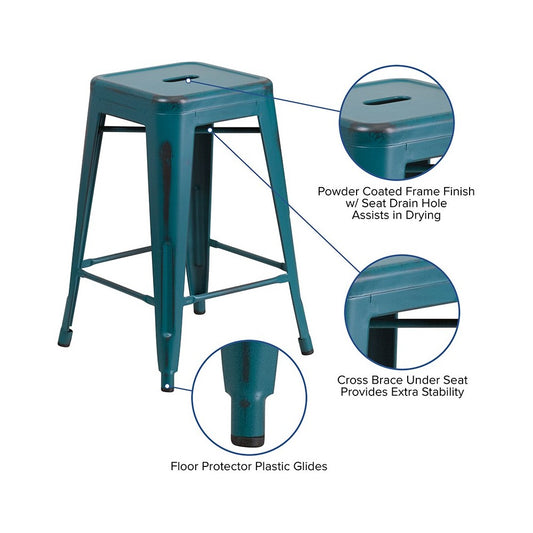 Powder Coated Frame Finish
w/ Seat Drain Hole
Assists in Drying

Cross Brace Under Seat
Provides Extra Stability

Floor Protector Plastic Glides