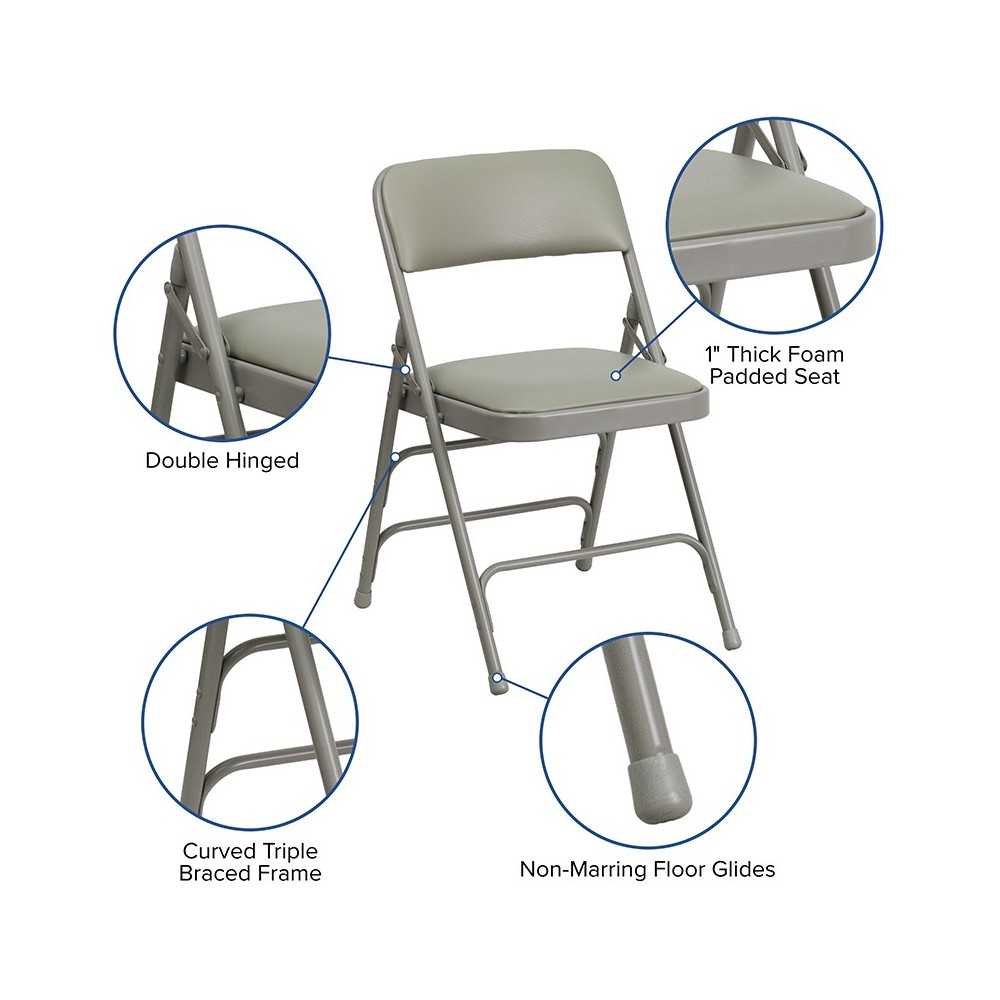 1" Thick Foam Padded Seat

Double Hinged

Curved Triple Braced Frame

Non-Marring Floor Glides