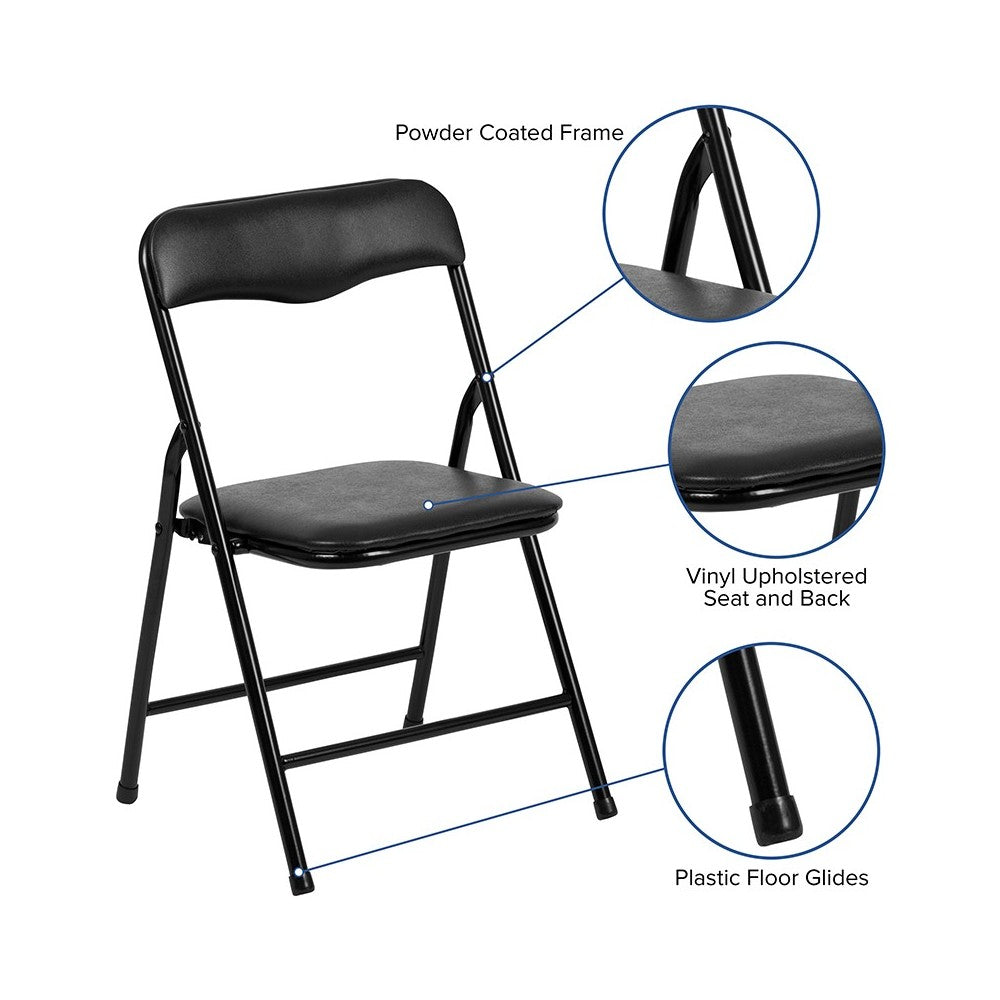 Powder Coated Frame

Vinyl Upholstered Seat and Back

Plastic Floor Glides