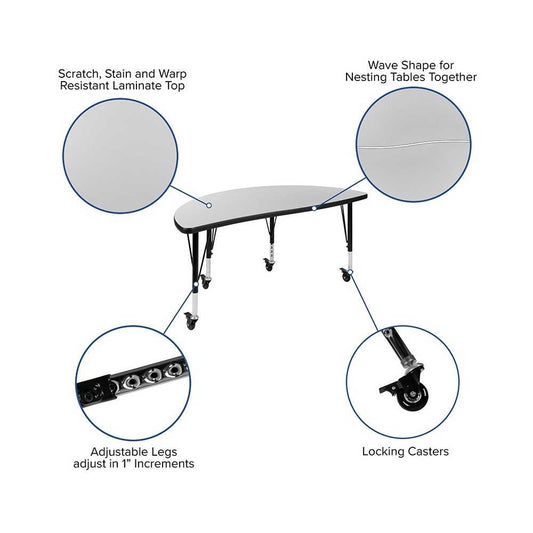 Scratch, Stain and Warp Resistant Laminate Top

Wave Shape for Nesting Tables Together

Adjustable Legs adjust in 1" Increments

Locking Casters