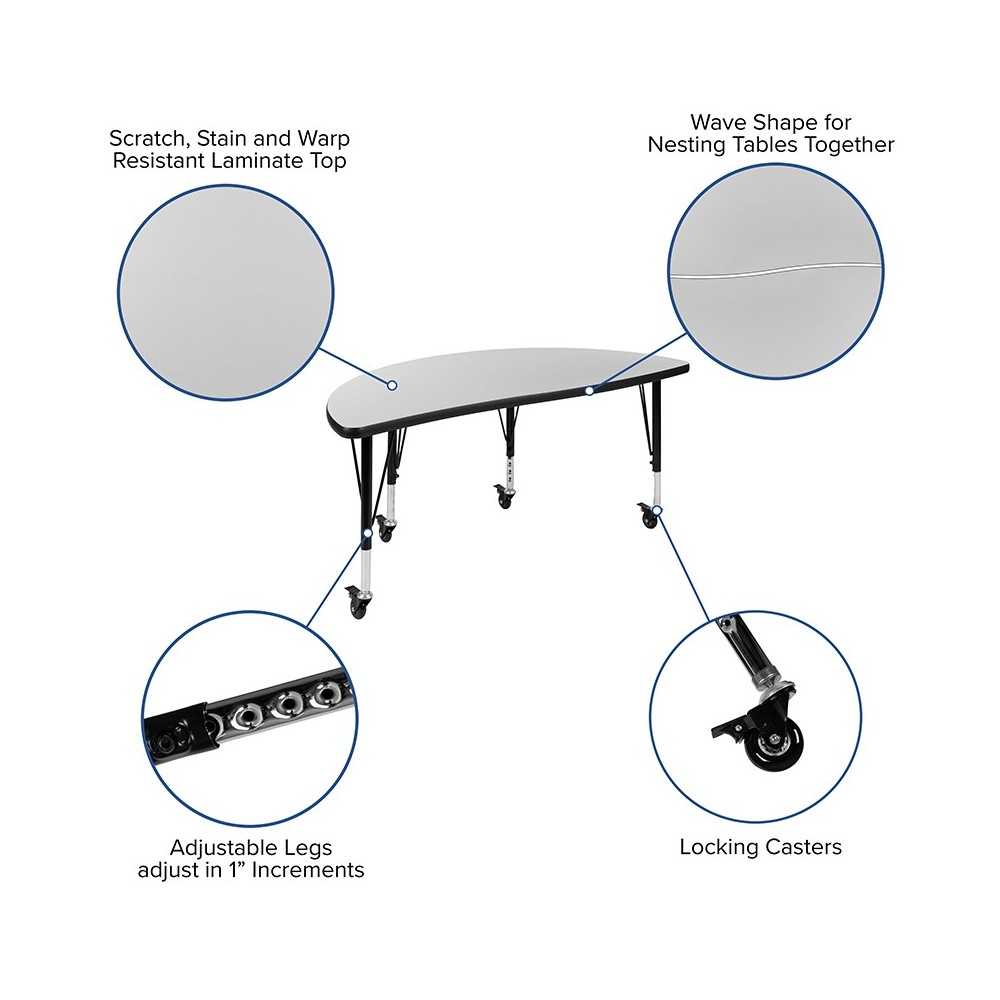 Scratch, Stain and Warp Resistant Laminate Top

Wave Shape for Nesting Tables Together

Adjustable Legs adjust in 1" Increments

Locking Casters