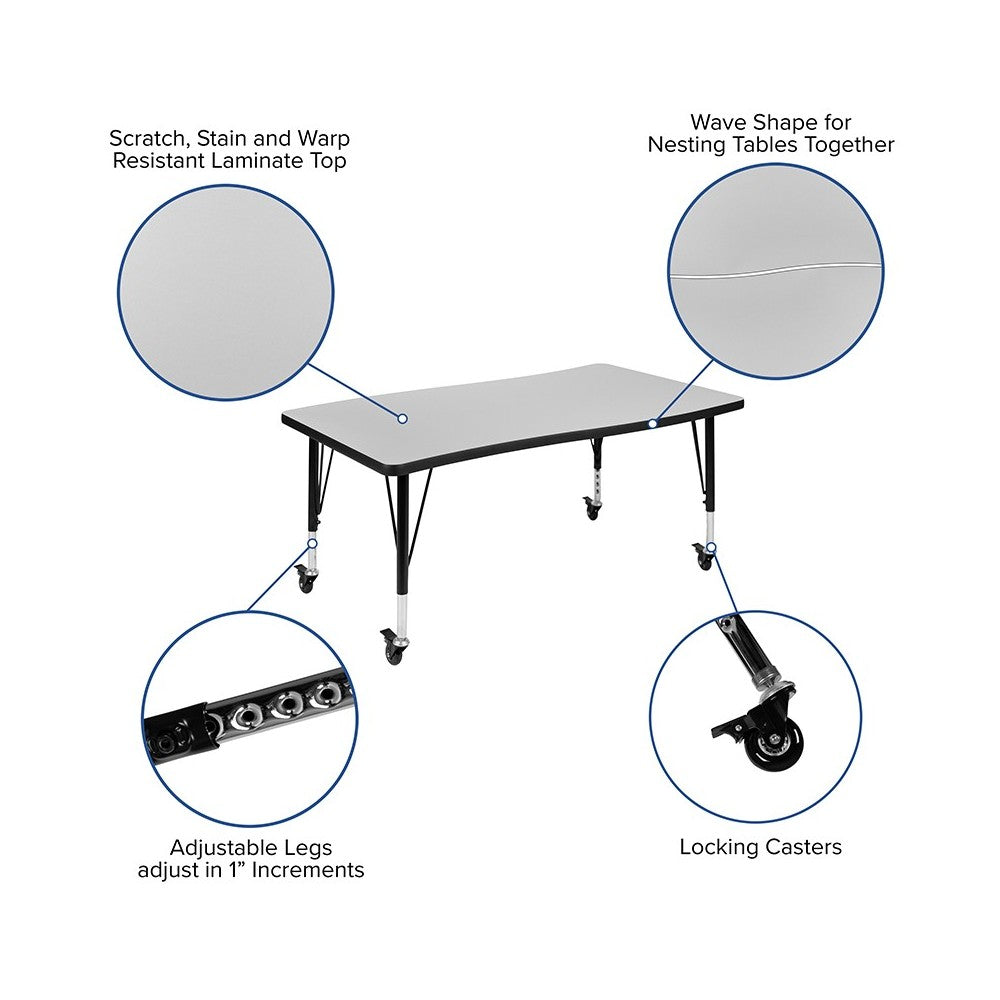 Scratch, Stain and Warp Resistant Laminate Top

Wave Shape for Nesting Tables Together

Adjustable Legs adjust in 1" Increments

Locking Casters