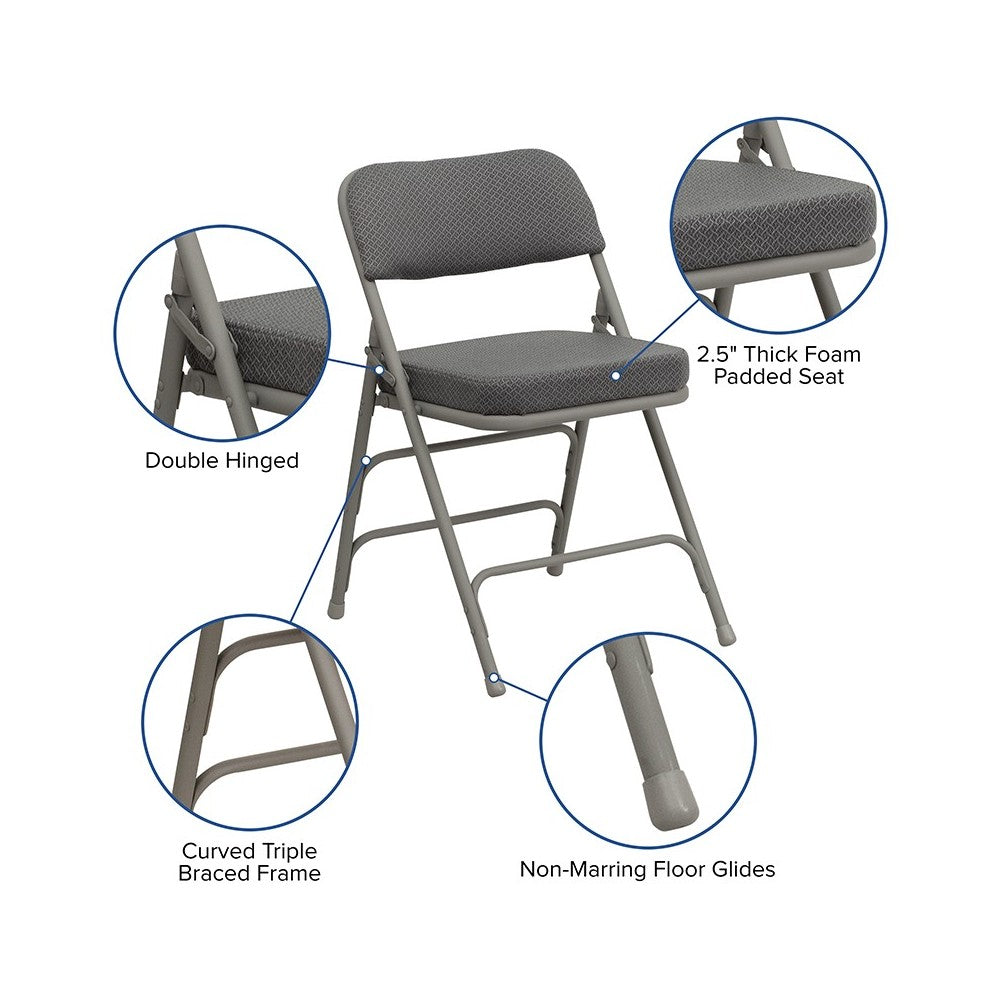 2.5" Thick Foam Padded Seat

Double Hinged

Curved Triple Braced Frame

Non-Marring Floor Glides