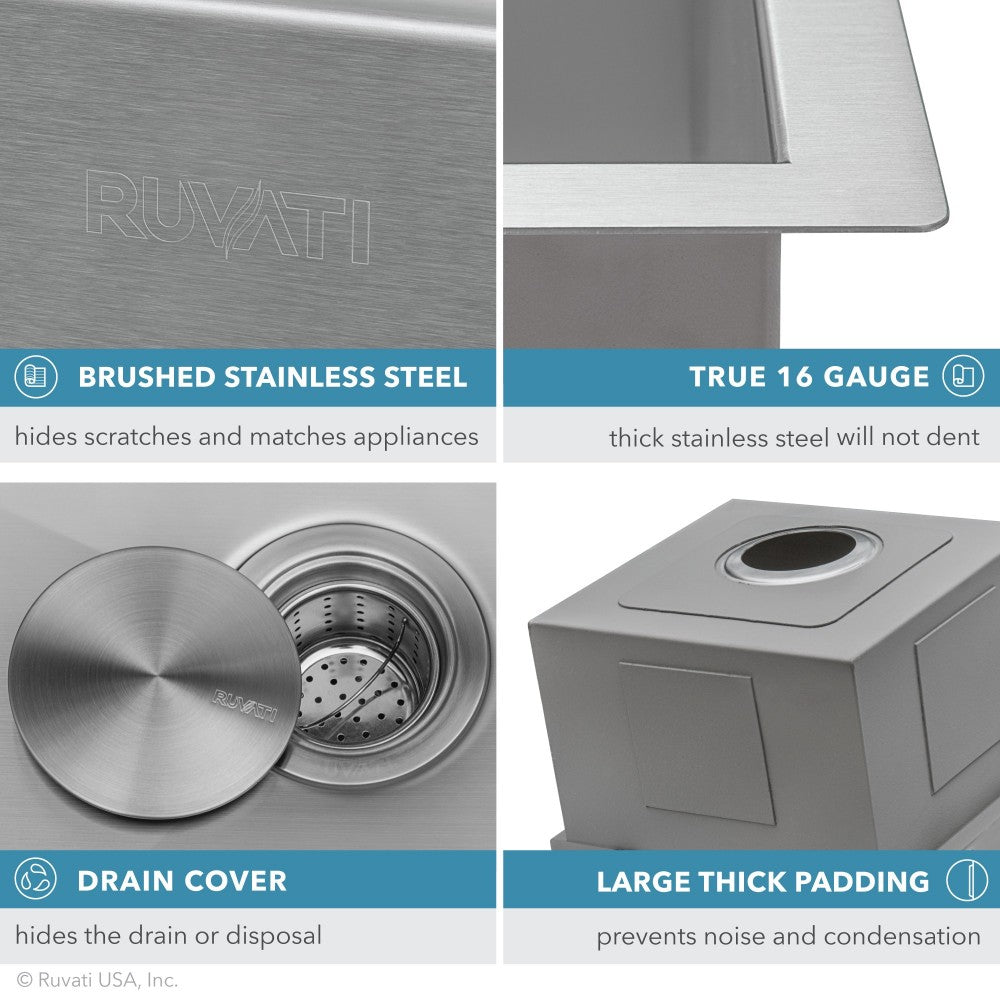 RUVATI

BRUSHED STAINLESS STEEL

hides scratches and matches appliances

TRUE 16 GAUGE

thick stainless steel will not dent

RUVATI

DRAIN COVER

hides the drain or disposal

LARGE THICK PADDING

prevents noise and condensation

© Ruvati USA, Inc.