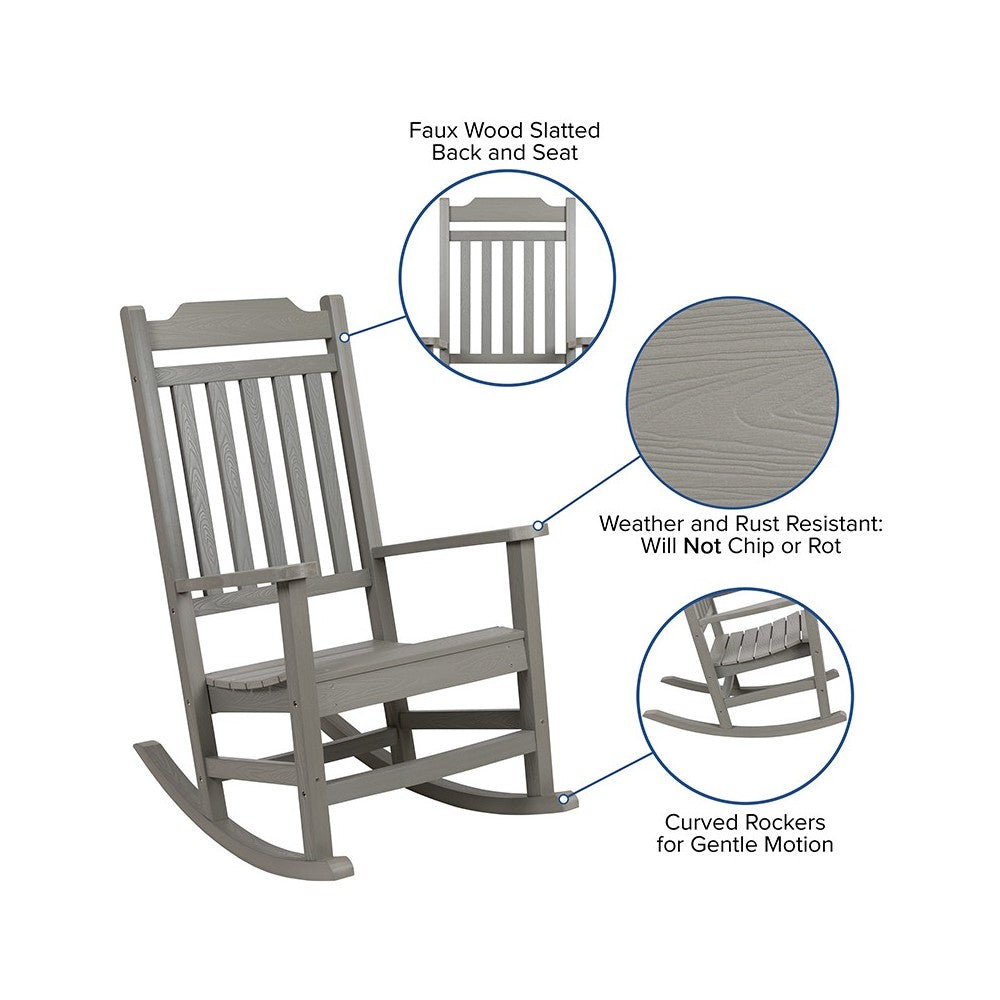 Faux Wood Slatted Back and Seat

Weather and Rust Resistant: Will Not Chip or Rot

Curved Rockers for Gentle Motion