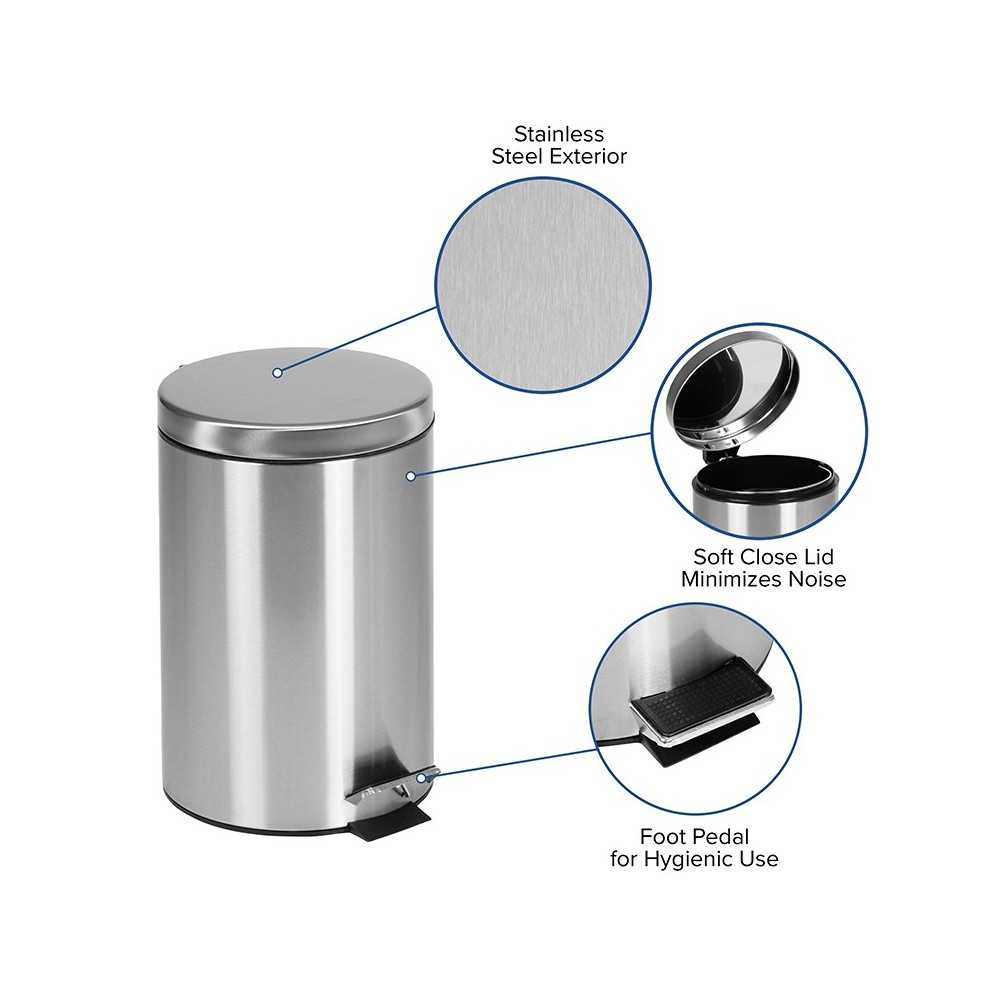 Stainless
Steel Exterior

Soft Close Lid
Minimizes Noise

Foot Pedal
for Hygienic Use