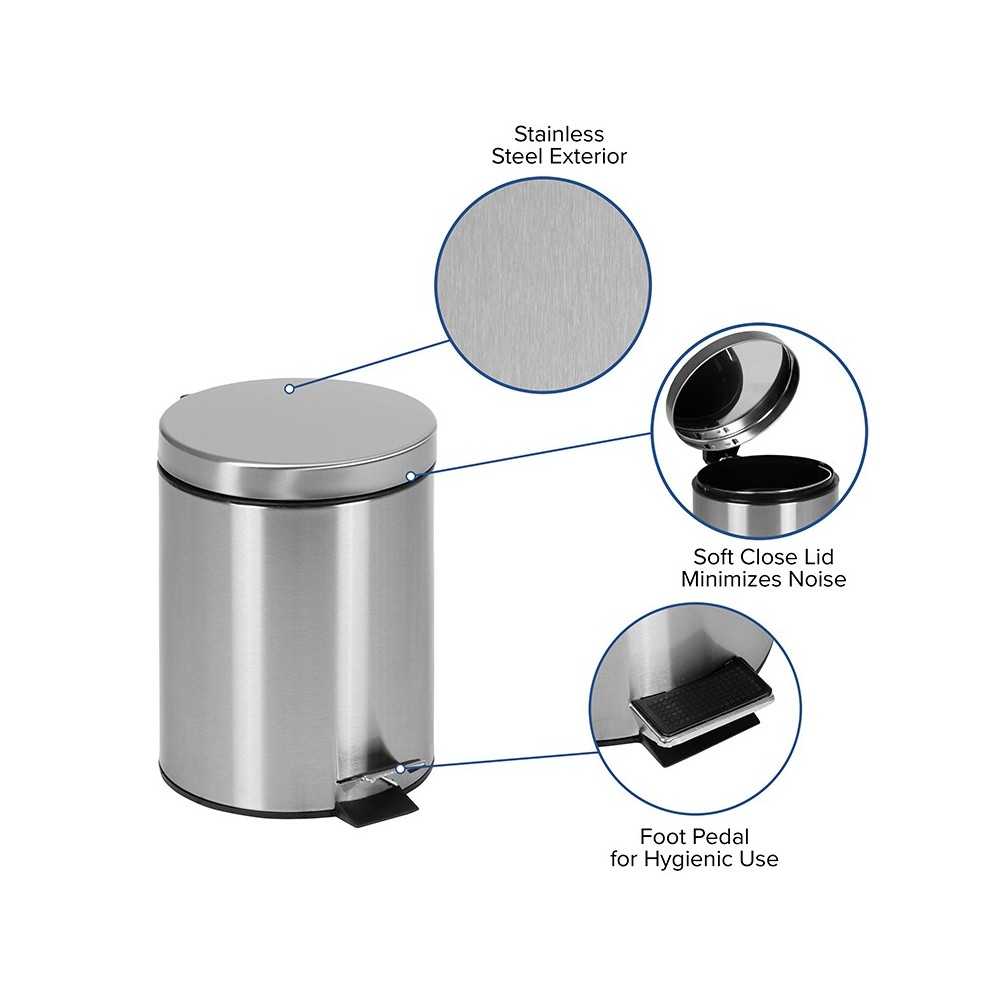 Stainless Steel Exterior

Soft Close Lid Minimizes Noise

Foot Pedal for Hygienic Use