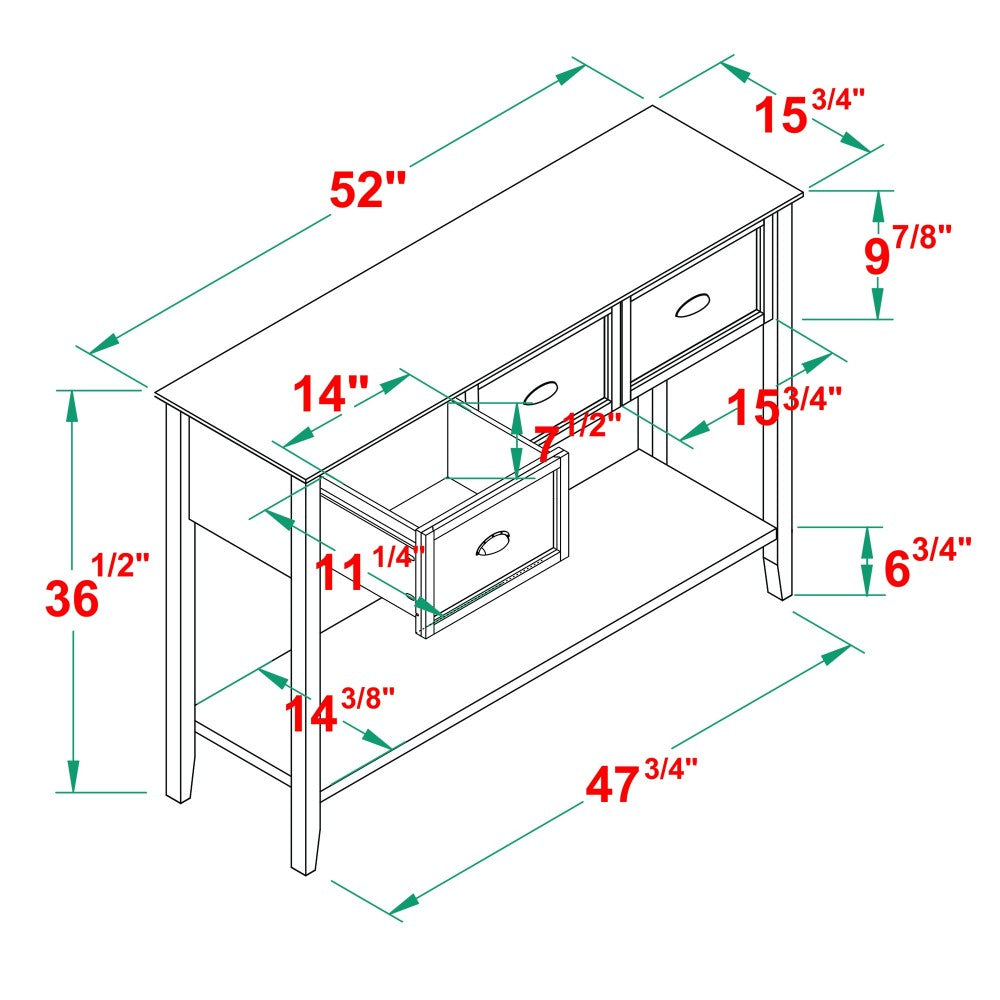 52"

15 3/4"

9 7/8"

14"

7 1/2"

15 3/4"

36 1/2"

11 1/4"

6 3/4"

14 3/8"

47 3/4"