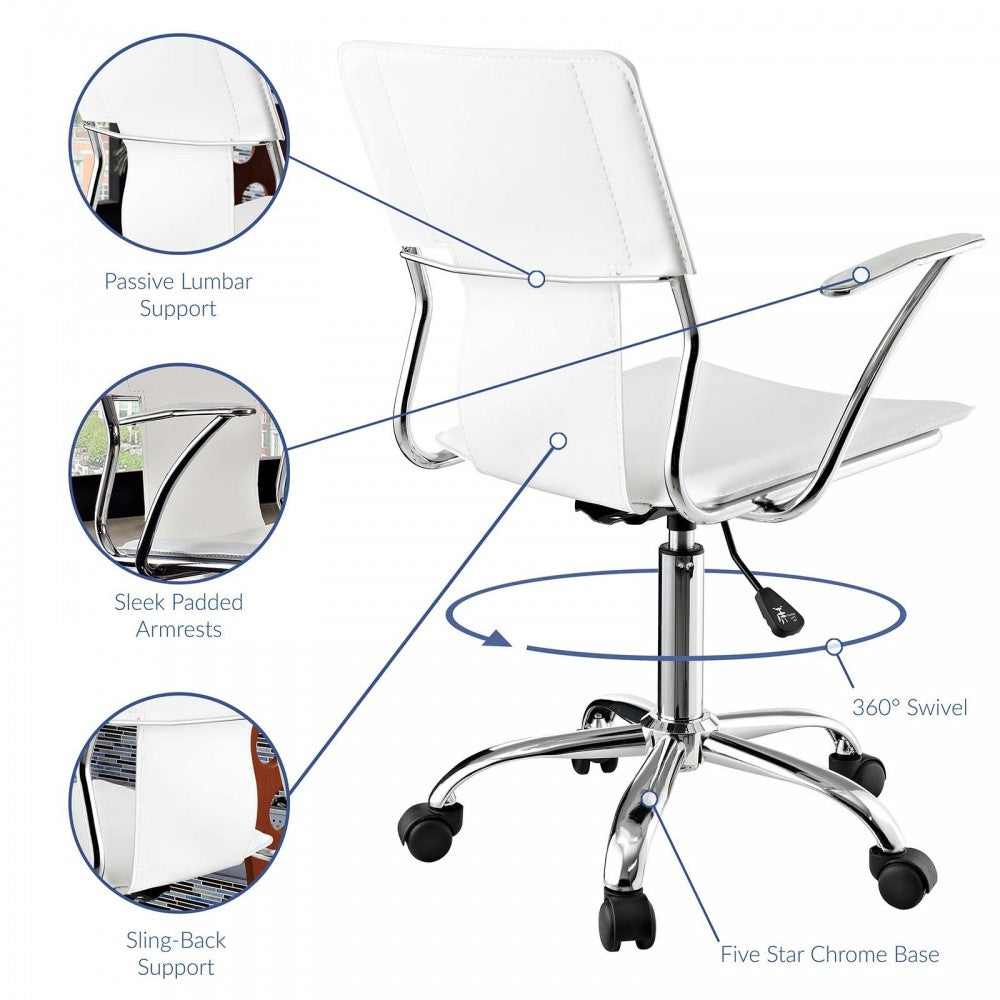 Passive Lumbar Support

Sleek Padded Armrests

Sling-Back Support

360° Swivel

Five Star Chrome Base