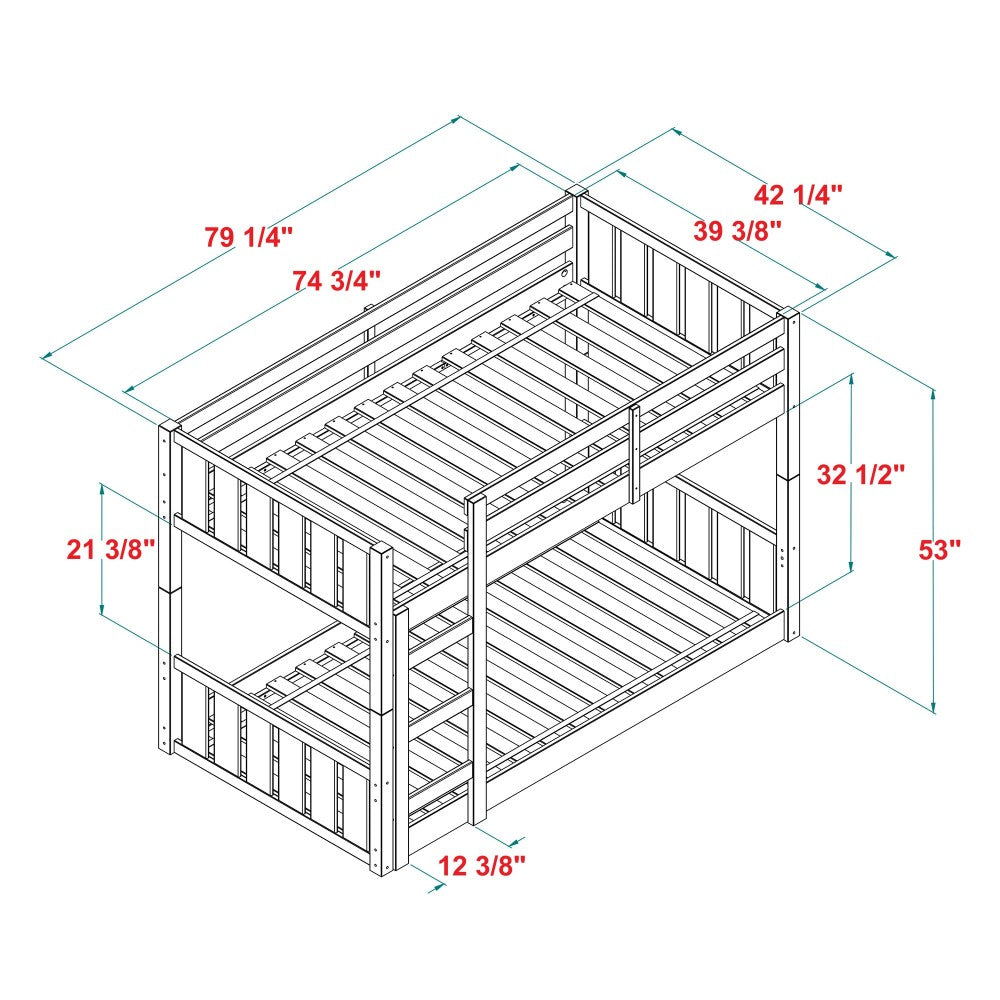 79 1/4"

74 3/4"

42 1/4"

39 3/8"

32 1/2"

53"

21 3/8"

12 3/8"