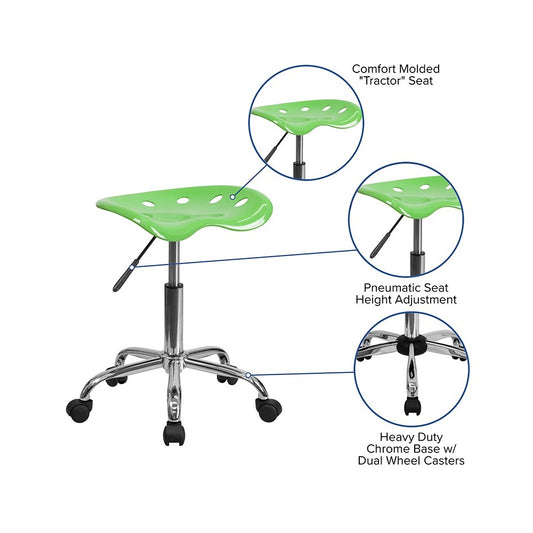 Comfort Molded "Tractor" Seat

Pneumatic Seat Height Adjustment

Heavy Duty Chrome Base w/ Dual Wheel Casters