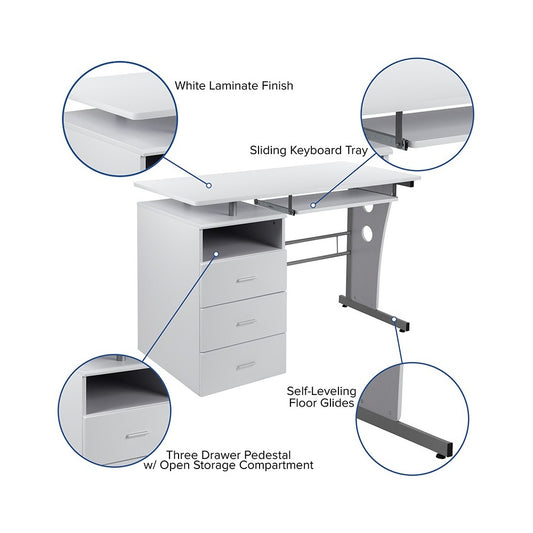 White Laminate Finish

Sliding Keyboard Tray

Self-Leveling
Floor Glides

Three Drawer Pedestal
w/ Open Storage Compartment